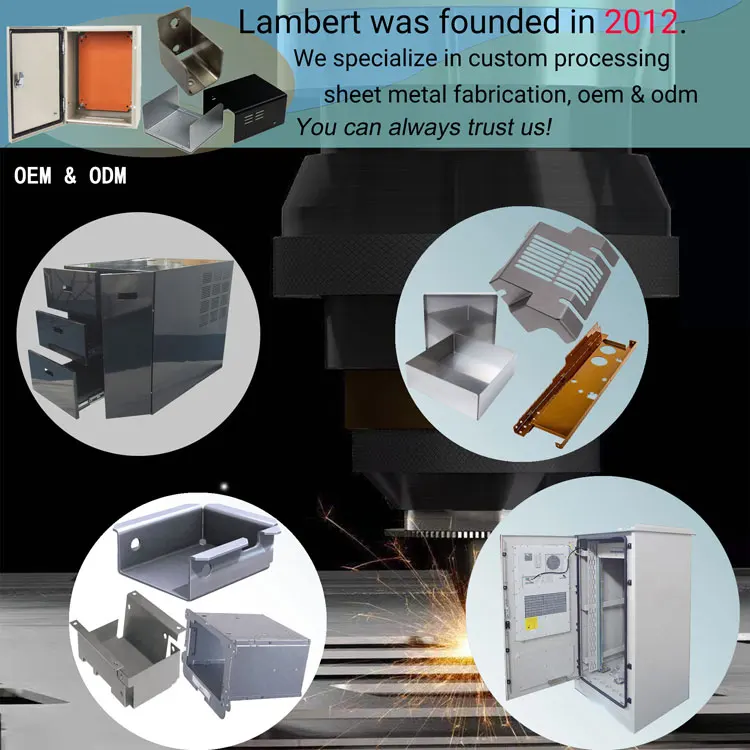 Lambert was founded in 2012.
We specialize in custom processing sheet metal fabrication, oem & odm
You can always trust us!

OEM & ODM