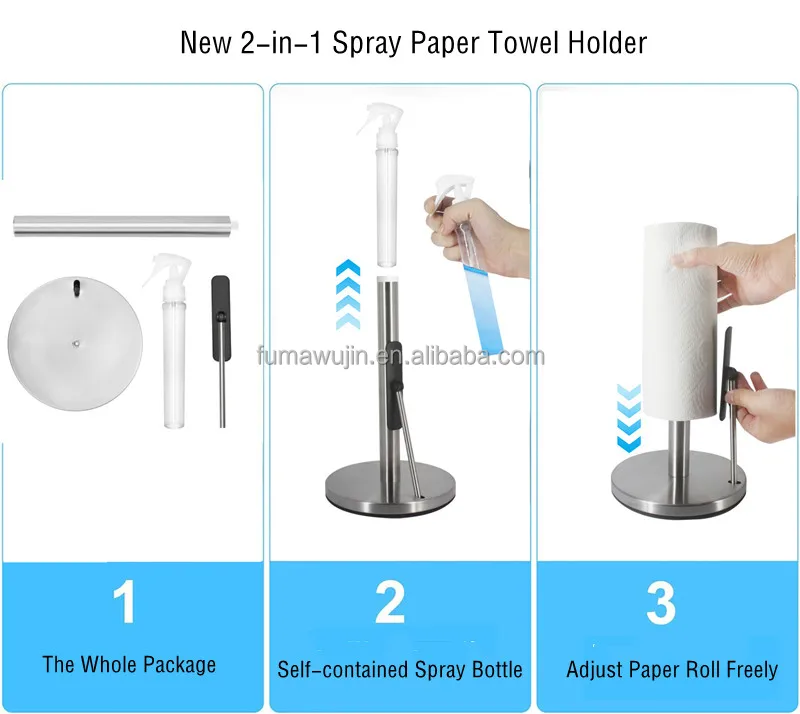 New 2-in-1 Spray Paper Towel Holder

fumawujin.en.alibaba.com

1

The Whole Package

2

Self-contained Spray Bottle

3

Adjust Paper Roll Freely