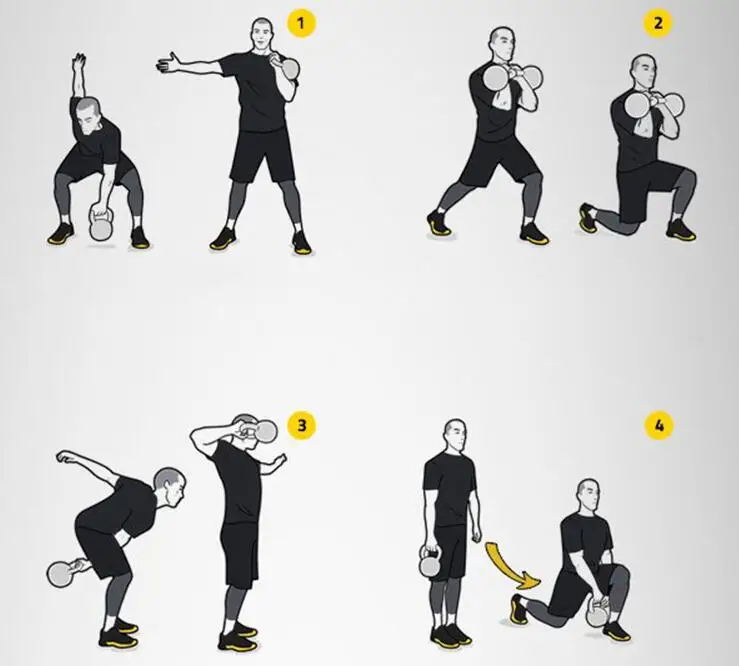 1

2

3

4