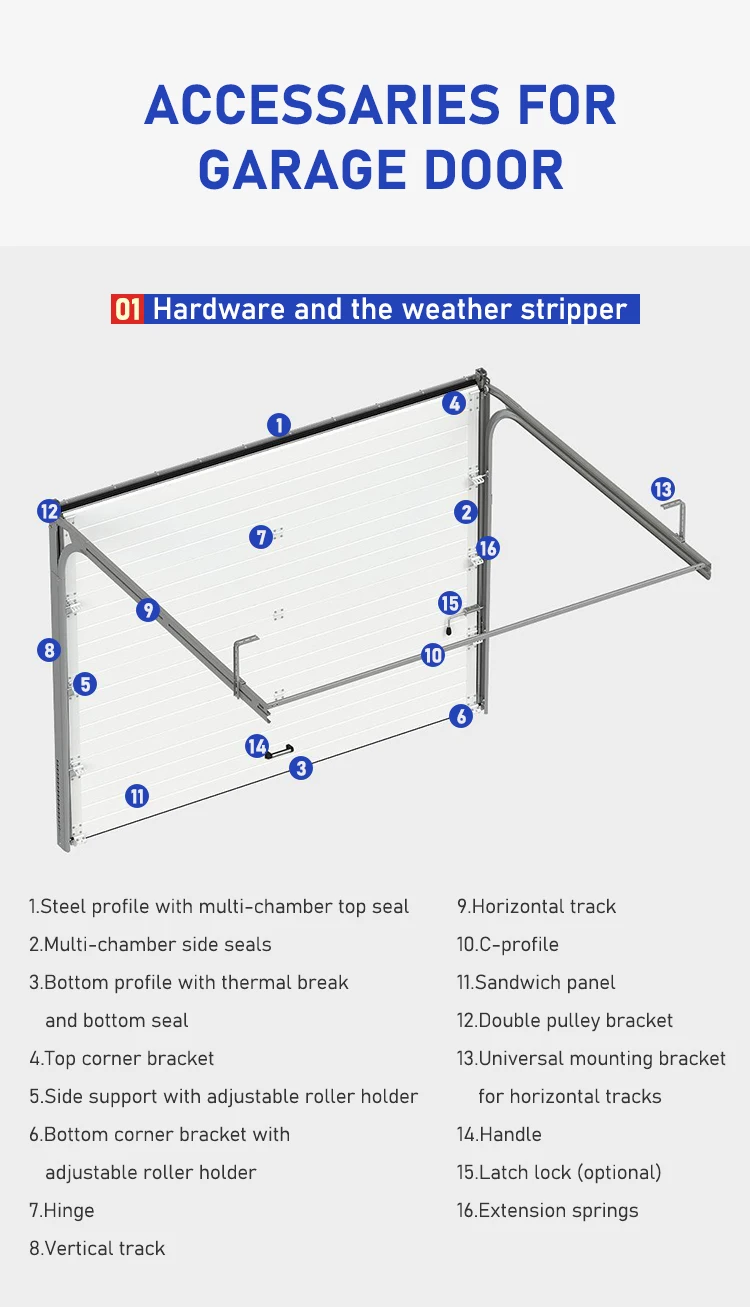 ACCESSARIES FOR GARAGE DOOR

01 Hardware and the weather stripper

1
4
13
12
2
7
16
9
15
8
10
5
6
14
3
11

1.Steel profile with multi-chamber top seal
2.Multi-chamber side seals
3.Bottom profile with thermal break and bottom seal
4.Top corner bracket
5.Side support with adjustable roller holder
6.Bottom corner bracket with adjustable roller holder
7.Hinge
8.Vertical track

9.Horizontal track
10.C-profile
11.Sandwich panel
12.Double pulley bracket
13.Universal mounting bracket for horizontal tracks
14.Handle
15.Latch lock (optional)
16.Extension springs