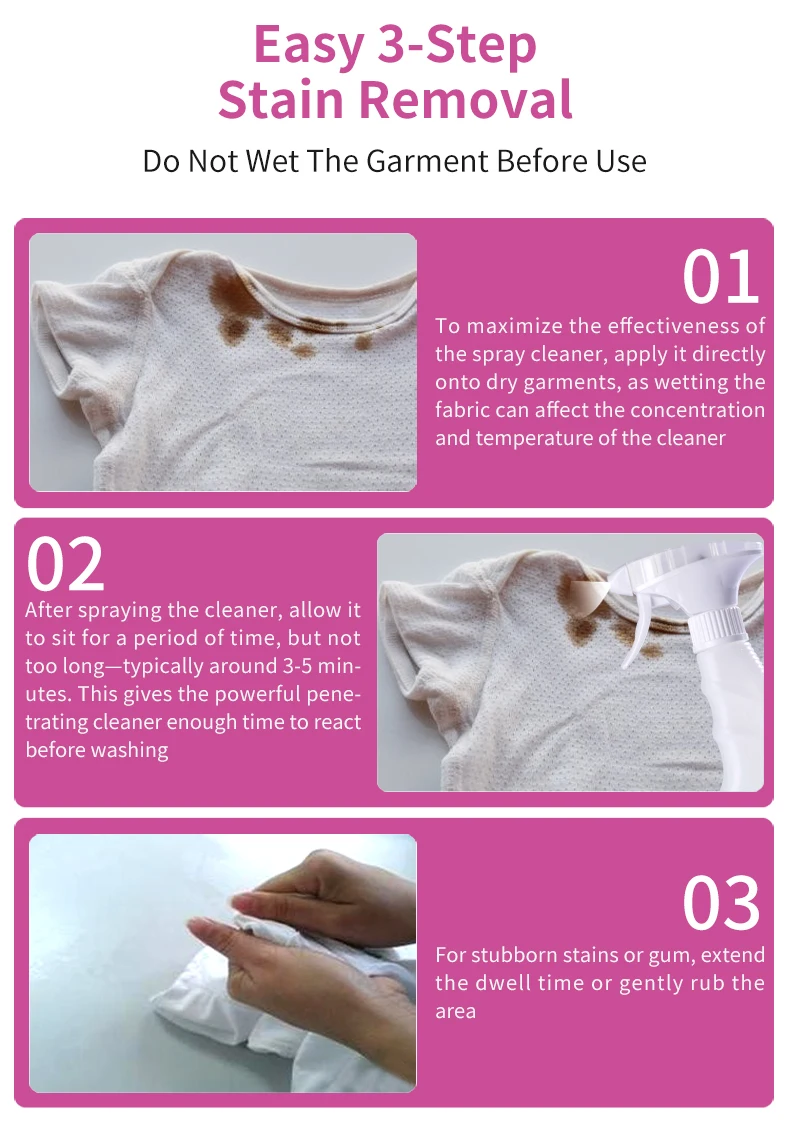 Easy 3-Step
Stain Removal

Do Not Wet The Garment Before Use

01

To maximize the effectiveness of the spray cleaner, apply it directly onto dry garments, as wetting the fabric can affect the concentration and temperature of the cleaner

02

After spraying the cleaner, allow it to sit for a period of time, but not too long—typically around 3-5 minutes. This gives the powerful penetrating cleaner enough time to react before washing

03

For stubborn stains or gum, extend the dwell time or gently rub the area