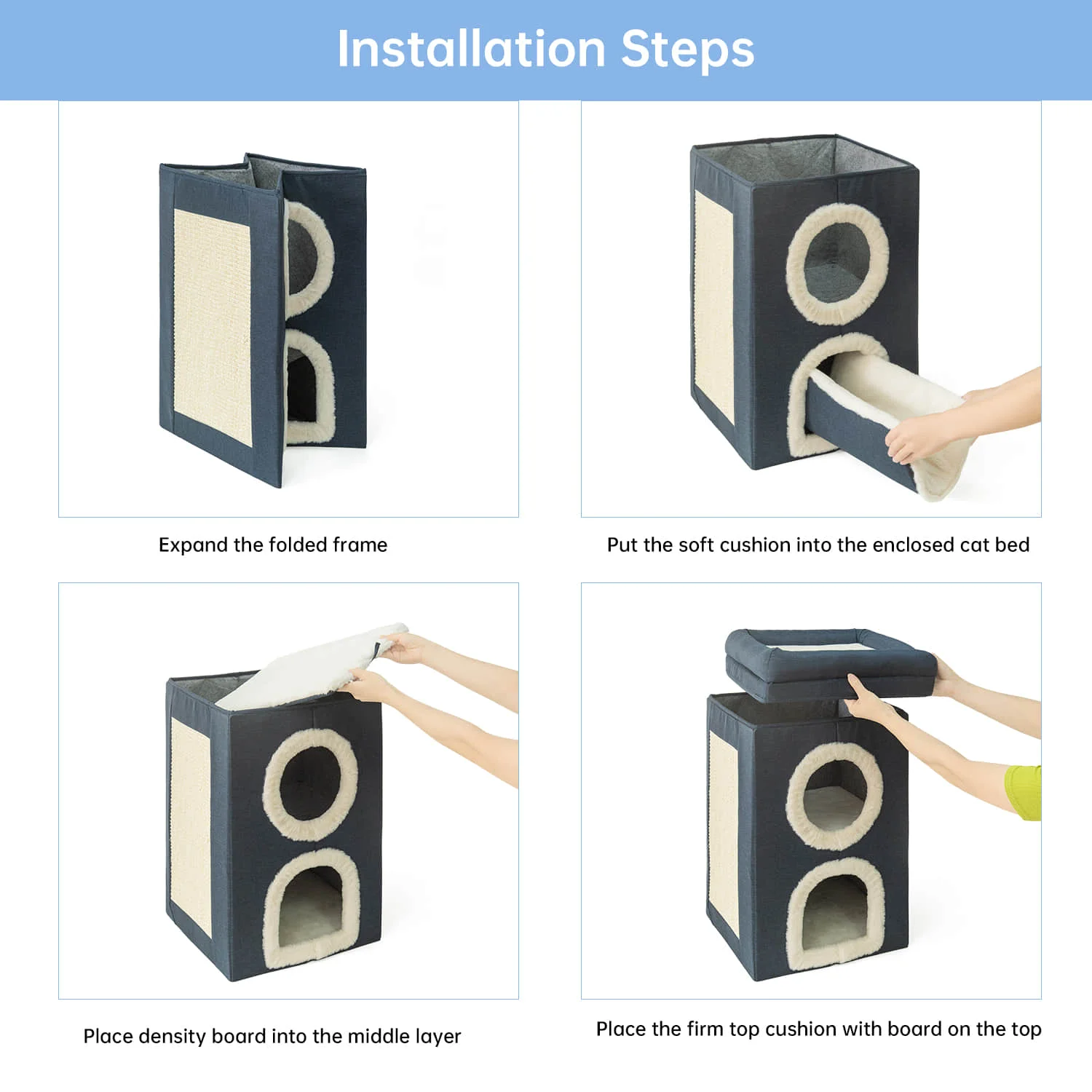 Installation Steps

Expand the folded frame

Put the soft cushion into the enclosed cat bed

Place density board into the middle layer

Place the firm top cushion with board on the top