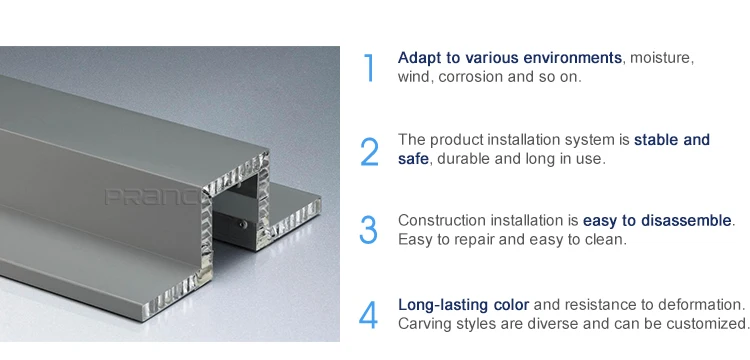 PRANC

1 Adapt to various environments, moisture, wind, corrosion and so on.

2 The product installation system is stable and safe, durable and long in use.

3 Construction installation is easy to disassemble. Easy to repair and easy to clean.

4 Long-lasting color and resistance to deformation. Carving styles are diverse and can be customized.