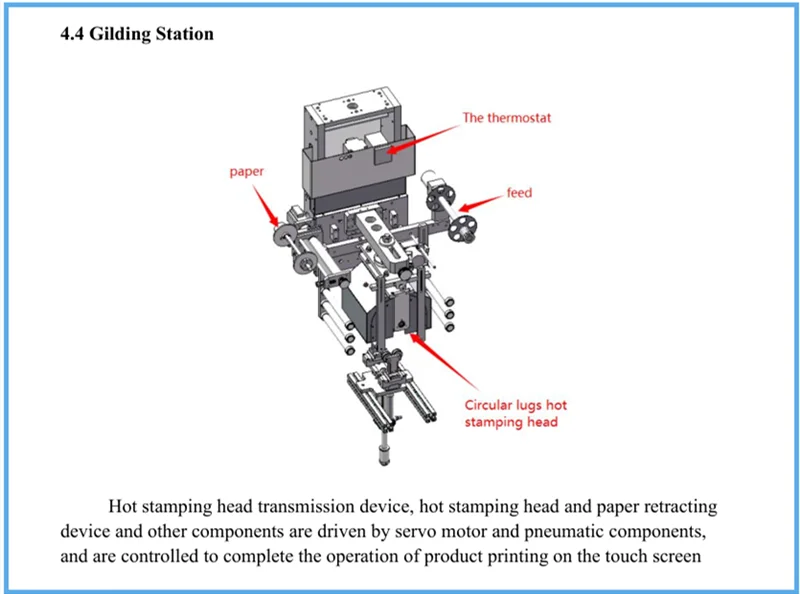 4.4 Gilding Station

The thermostat

paper

feed

Circular lugs hot stamping head

Hot stamping head transmission device, hot stamping head and paper retracting device and other components are driven by servo motor and pneumatic components, and are controlled to complete the operation of product printing on the touch screen