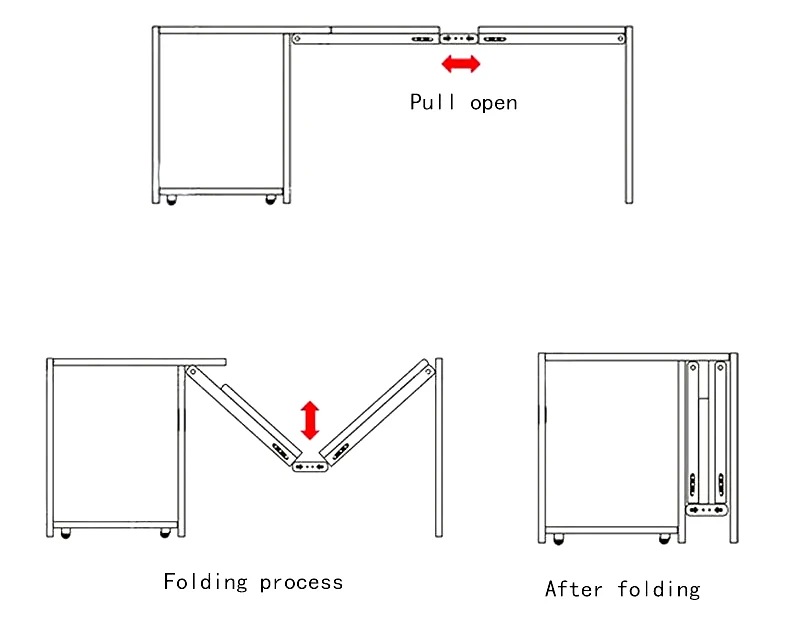 Pull open

Folding process

After folding