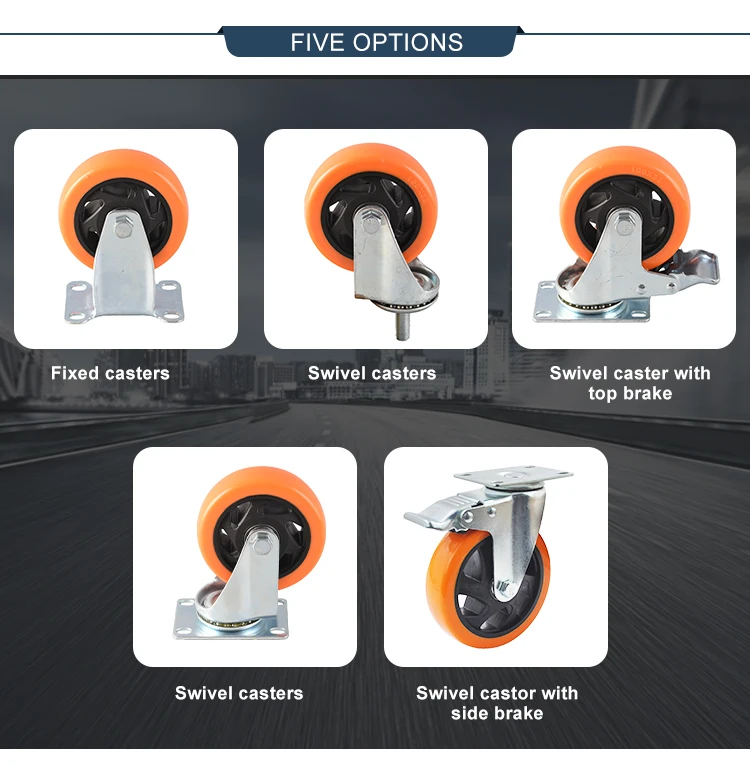 FIVE OPTIONS

Fixed casters

Swivel casters

Swivel caster with top brake

Swivel casters

Swivel castor with side brake