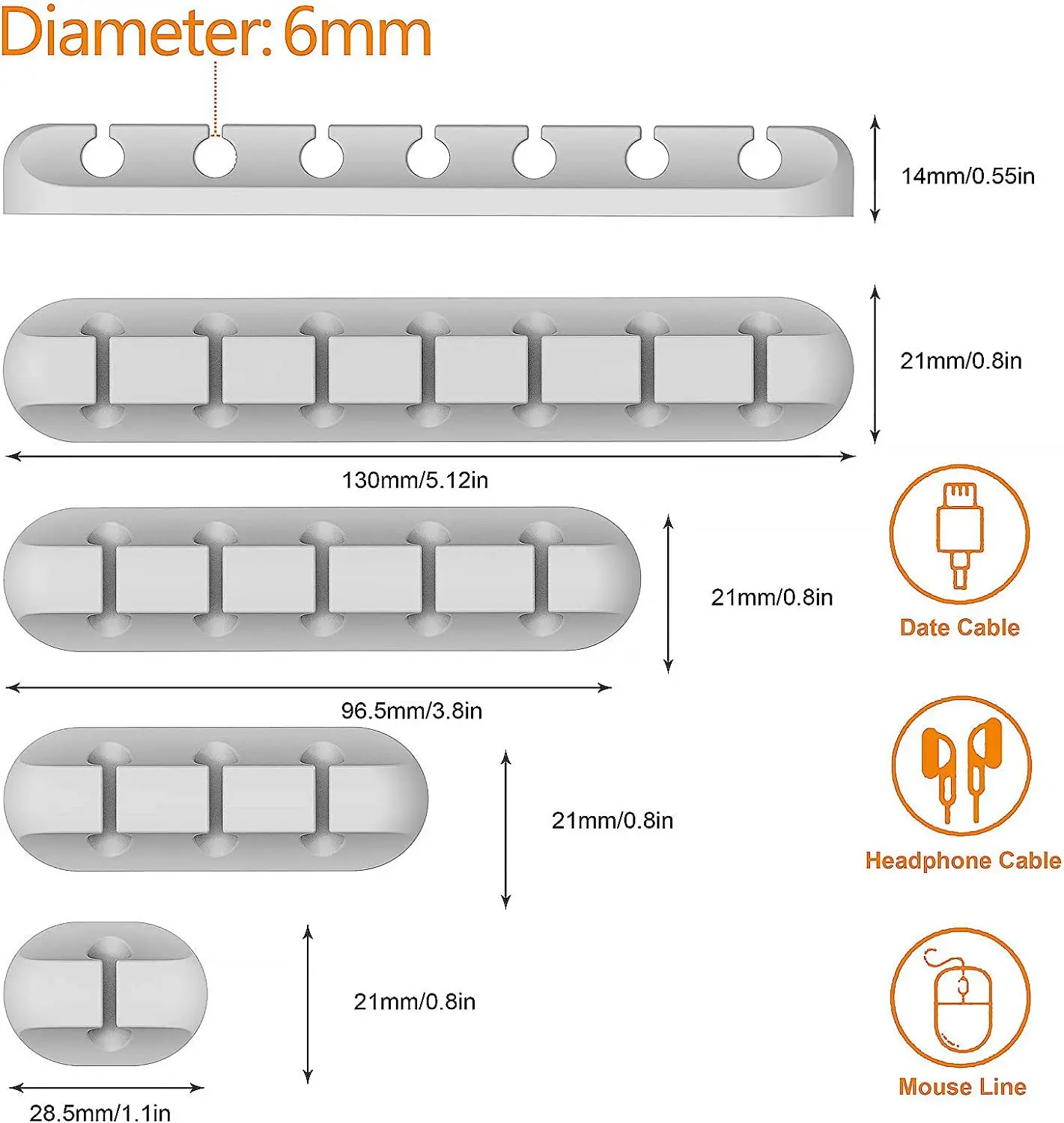 Diameter: 6mm

14mm/0.55in

21mm/0.8in

130mm/5.12in

21mm/0.8in

Date Cable

96.5mm/3.8in

21mm/0.8in

Headphone Cable

21mm/0.8in

28.5mm/1.1in

Mouse Line