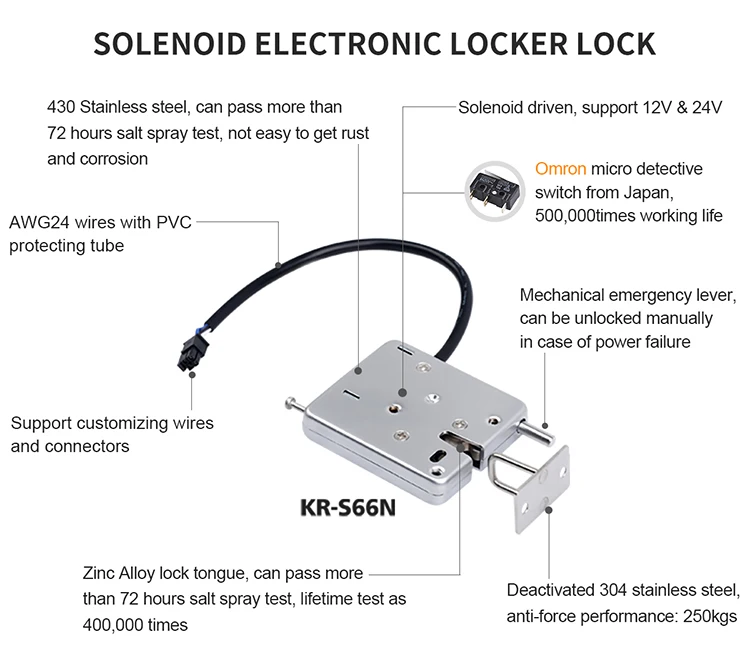 SOLENOID ELECTRONIC LOCKER LOCK

430 Stainless steel, can pass more than 72 hours salt spray test, not easy to get rust and corrosion

Solenoid driven, support 12V & 24V

Omron micro detective switch from Japan, 500,000times working life

AWG24 wires with PVC protecting tube

Mechanical emergency lever, can be unlocked manually in case of power failure

Support customizing wires and connectors

KR-S66N

Zinc Alloy lock tongue, can pass more than 72 hours salt spray test, lifetime test as 400,000 times

Deactivated 304 stainless steel, anti-force performance: 250kgs