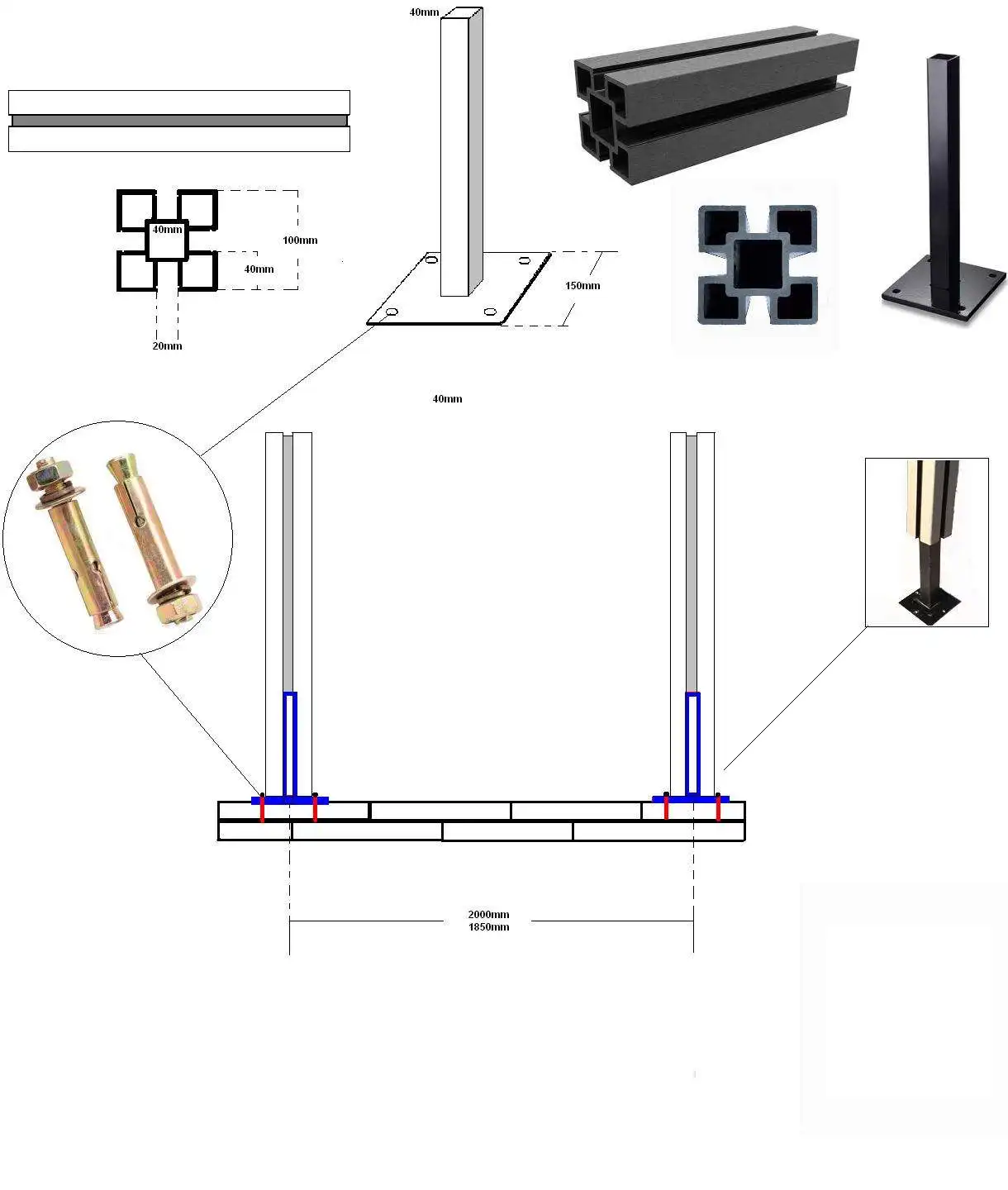 40mm

40mm
100mm
40mm
20mm

150mm

40mm

2000mm
1850mm