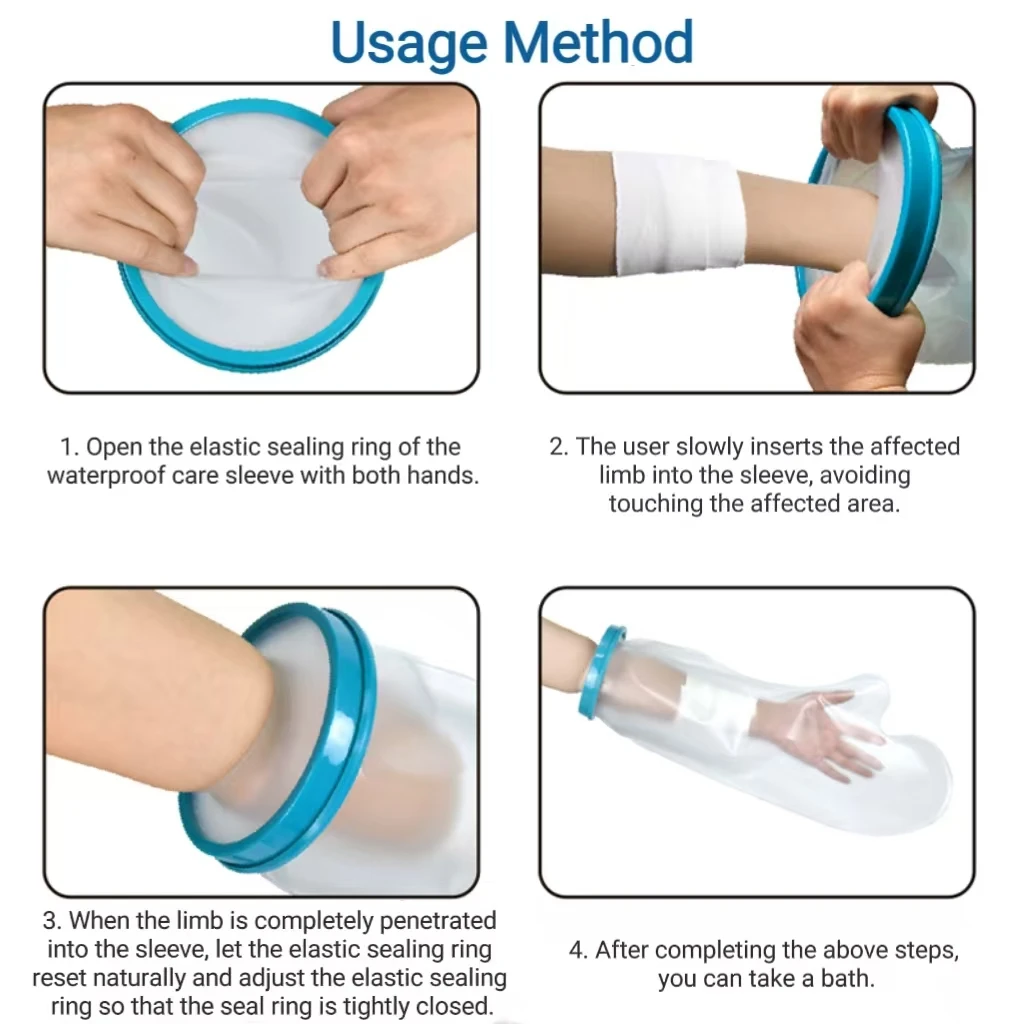 Usage Method

1. Open the elastic sealing ring of the waterproof care sleeve with both hands.

2. The user slowly inserts the affected limb into the sleeve, avoiding touching the affected area.

3. When the limb is completely penetrated into the sleeve, let the elastic sealing ring reset naturally and adjust the elastic sealing ring so that the seal ring is tightly closed.

4. After completing the above steps, you can take a bath.