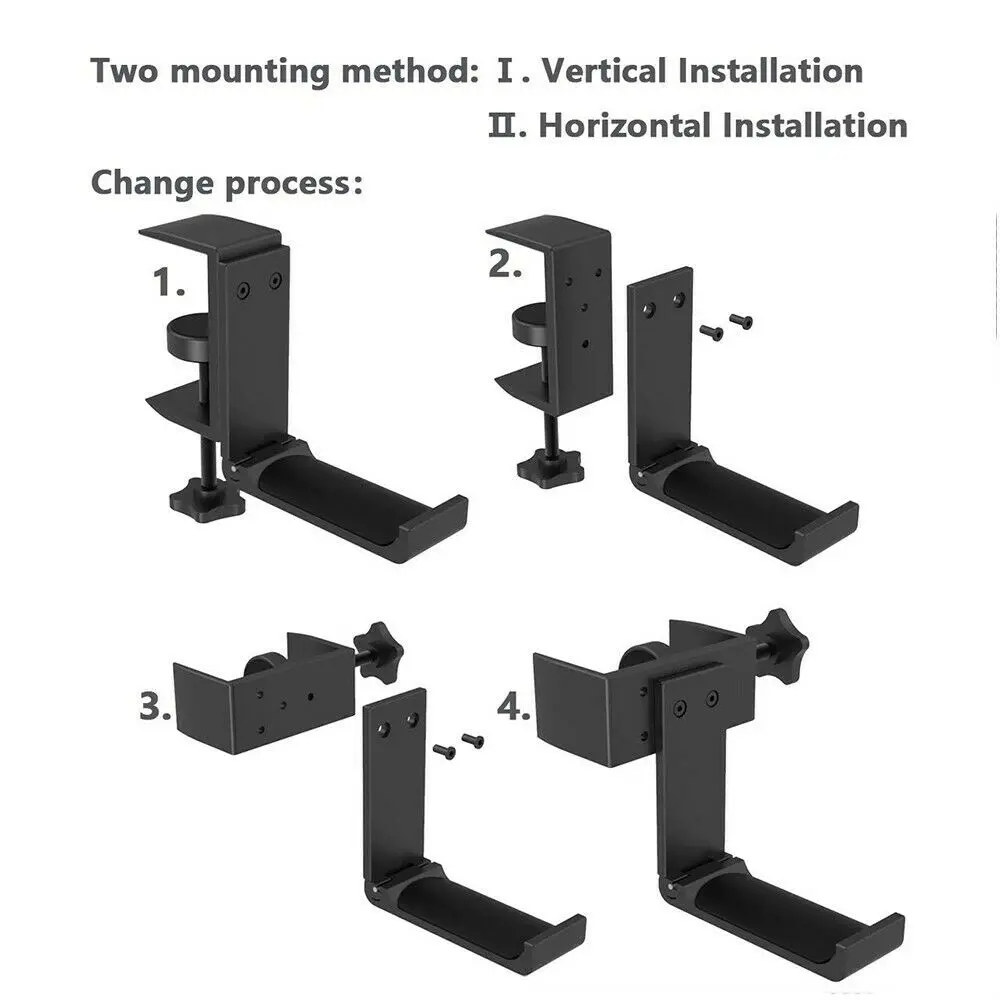 Two mounting method: Ⅰ. Vertical Installation
Ⅱ. Horizontal Installation

Change process:

1.

2.

3.

4.