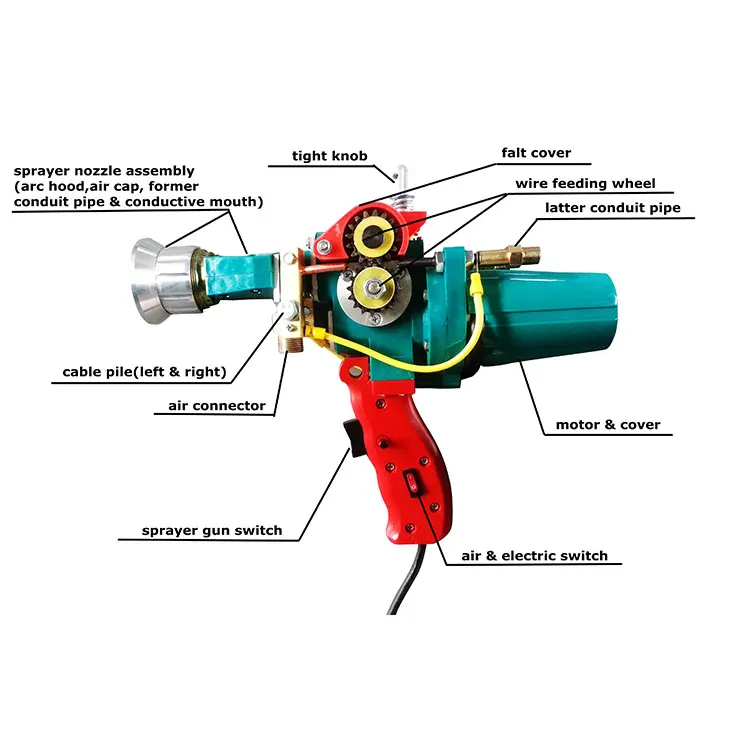 sprayer nozzle assembly
(arc hood,air cap, former
conduit pipe & conductive mouth)

tight knob

falt cover

wire feeding wheel

latter conduit pipe

cable pile(left & right)

air connector

motor & cover

sprayer gun switch

air & electric switch