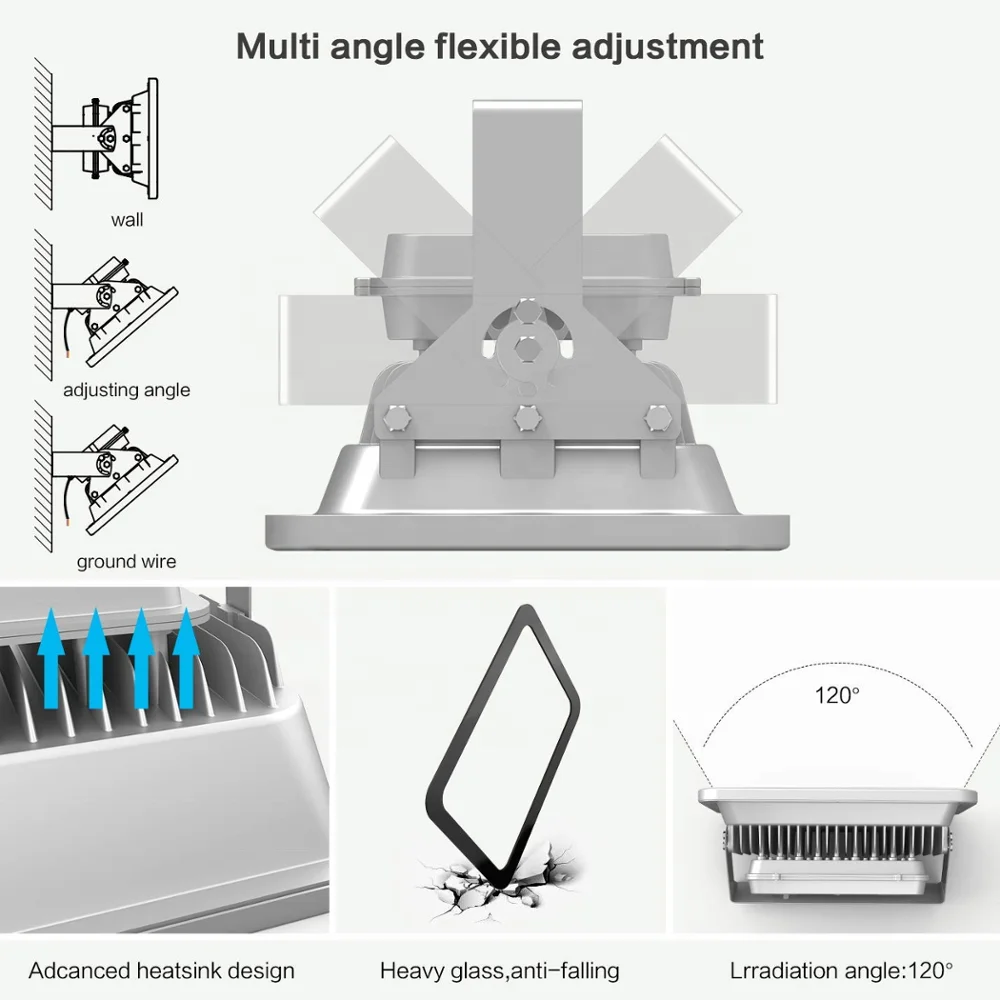 Multi angle flexible adjustment

wall

adjusting angle

ground wire

120°

Adcanced heatsink design

Heavy glass,anti-falling

Lrradiation angle:120°