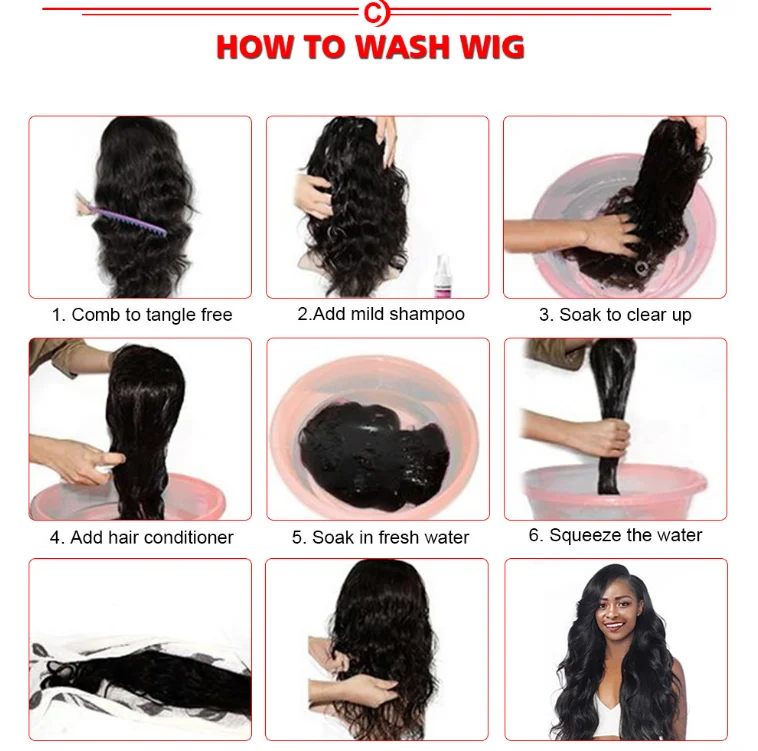 C

HOW TO WASH WIG

1. Comb to tangle free

2.Add mild shampoo

3. Soak to clear up

4. Add hair conditioner

5. Soak in fresh water

6. Squeeze the water