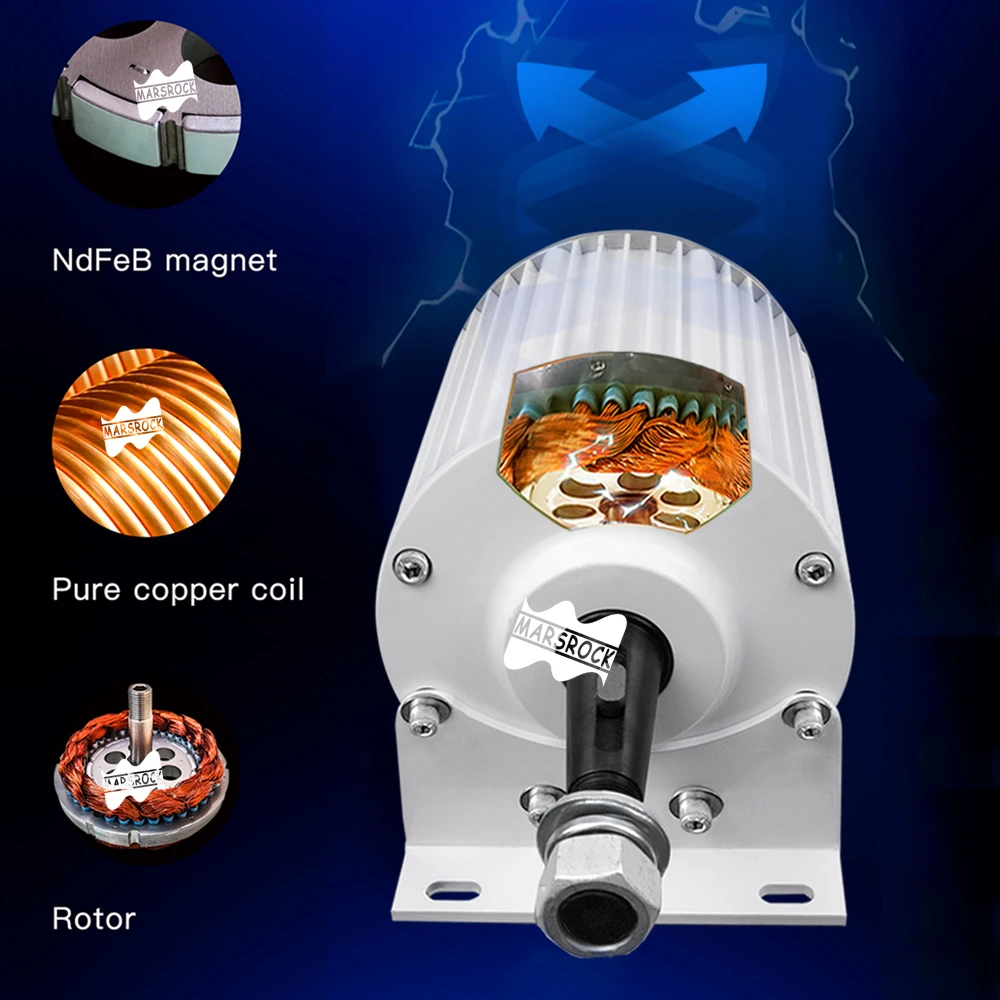 MARSROCK

NdFeB magnet

MARSROCK

Pure copper coil

MARSROCK

Rotor

MARSROCK