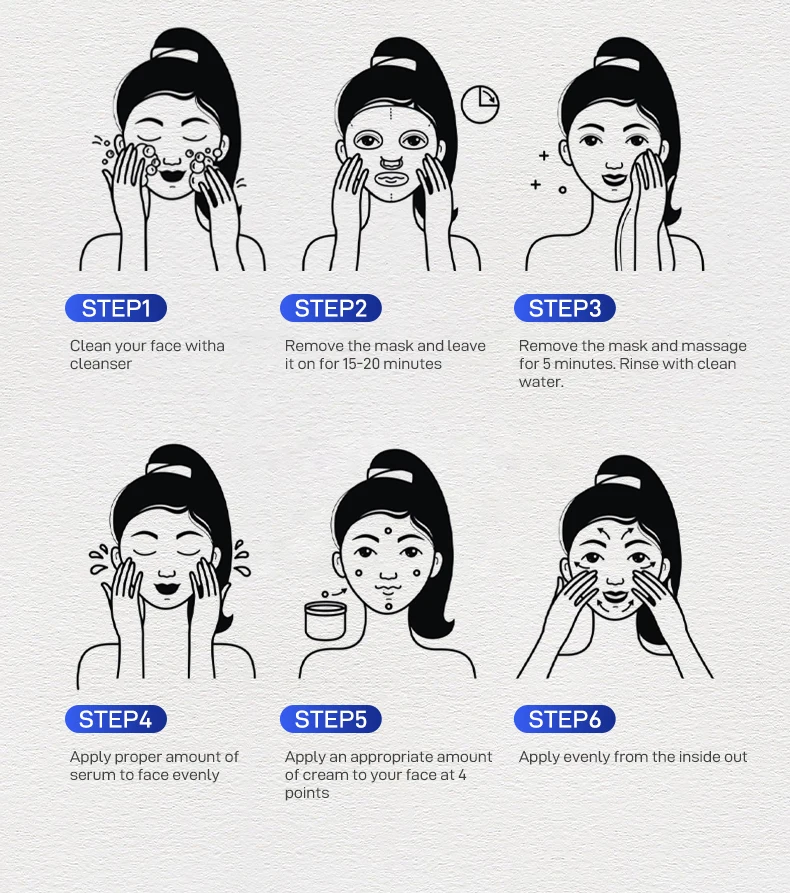 STEP1

Clean your face witha cleanser

STEP2

Remove the mask and leave it on for 15-20 minutes

STEP3

Remove the mask and massage for 5 minutes. Rinse with clean water.

STEP4

Apply proper amount of serum to face evenly

STEP5

Apply an appropriate amount of cream to your face at 4 points

STEP6

Apply evenly from the inside out