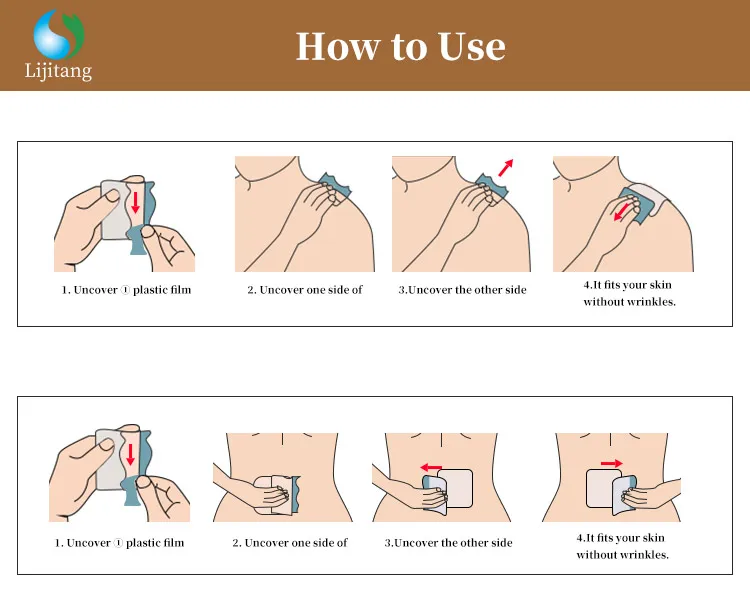 Lijitang

How to Use

1. Uncover ① plastic film

2. Uncover one side of

3.Uncover the other side

4.It fits your skin without wrinkles.

1. Uncover ① plastic film

2. Uncover one side of

3.Uncover the other side

4.It fits your skin without wrinkles.