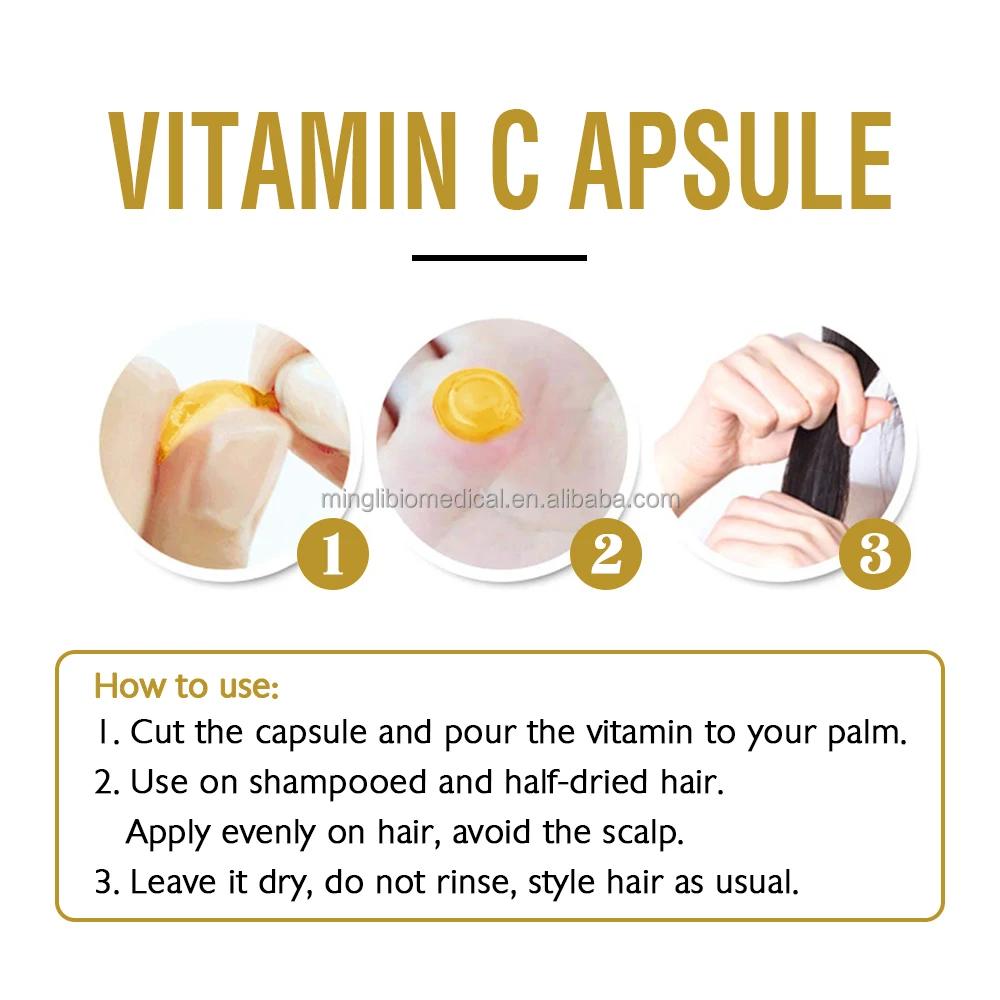 VITAMIN C APSULE

minglibiomedical.en.alibaba.com

1

2

3

How to use:
1. Cut the capsule and pour the vitamin to your palm.
2. Use on shampooed and half-dried hair.
Apply evenly on hair, avoid the scalp.
3. Leave it dry, do not rinse, style hair as usual.