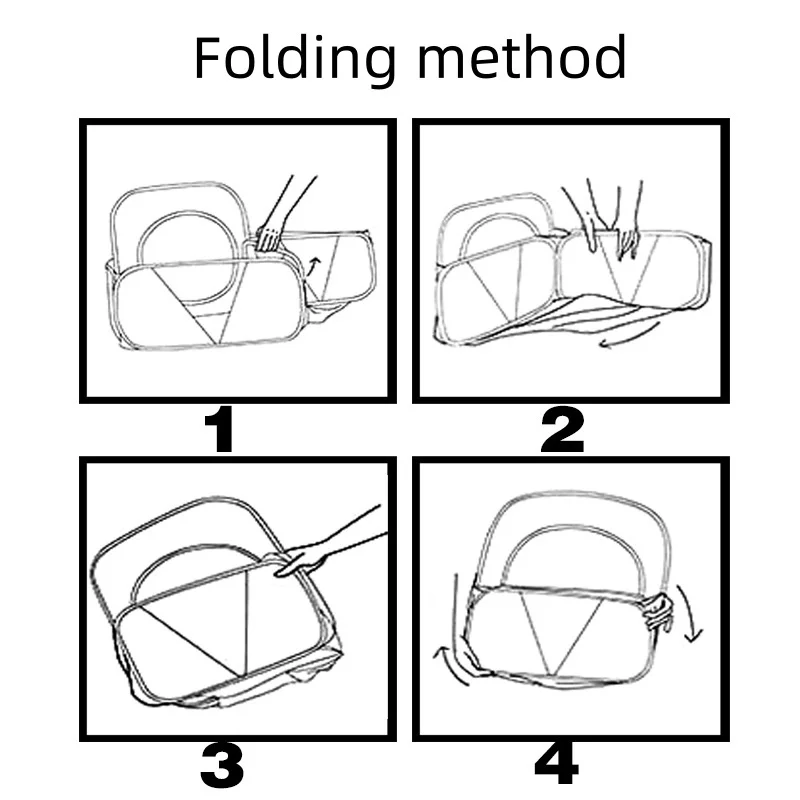 Folding method

1

2

3

4