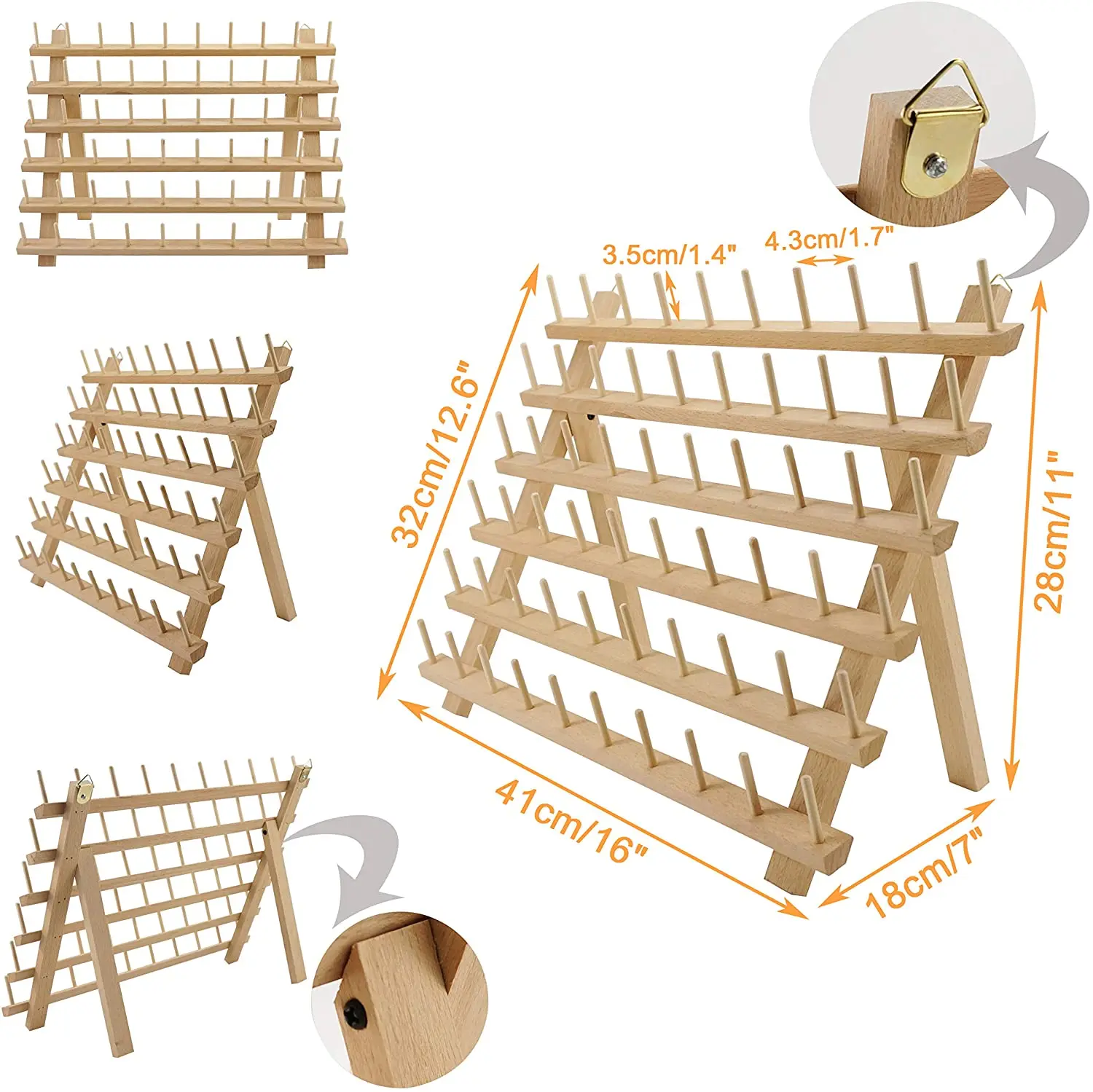 3.5cm/1.4"
4.3cm/1.7"
32cm/12.6"
28cm/11"
41cm/16"
18cm/7"