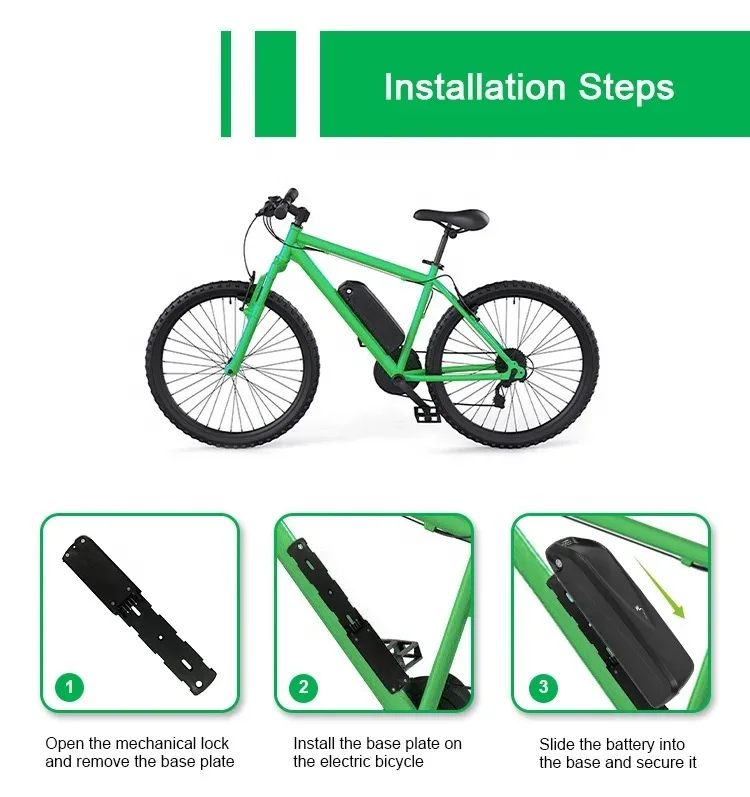 Installation Steps

1

Open the mechanical lock and remove the base plate

2

Install the base plate on the electric bicycle

3

Slide the battery into the base and secure it