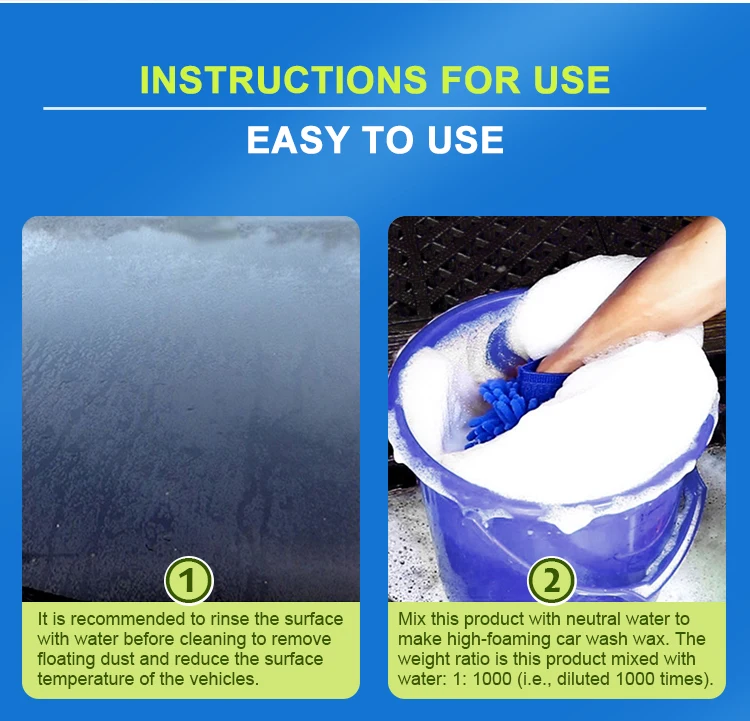 INSTRUCTIONS FOR USE

EASY TO USE

1

It is recommended to rinse the surface with water before cleaning to remove floating dust and reduce the surface temperature of the vehicles.

2

Mix this product with neutral water to make high-foaming car wash wax. The weight ratio is this product mixed with water: 1: 1000 (i.e., diluted 1000 times).