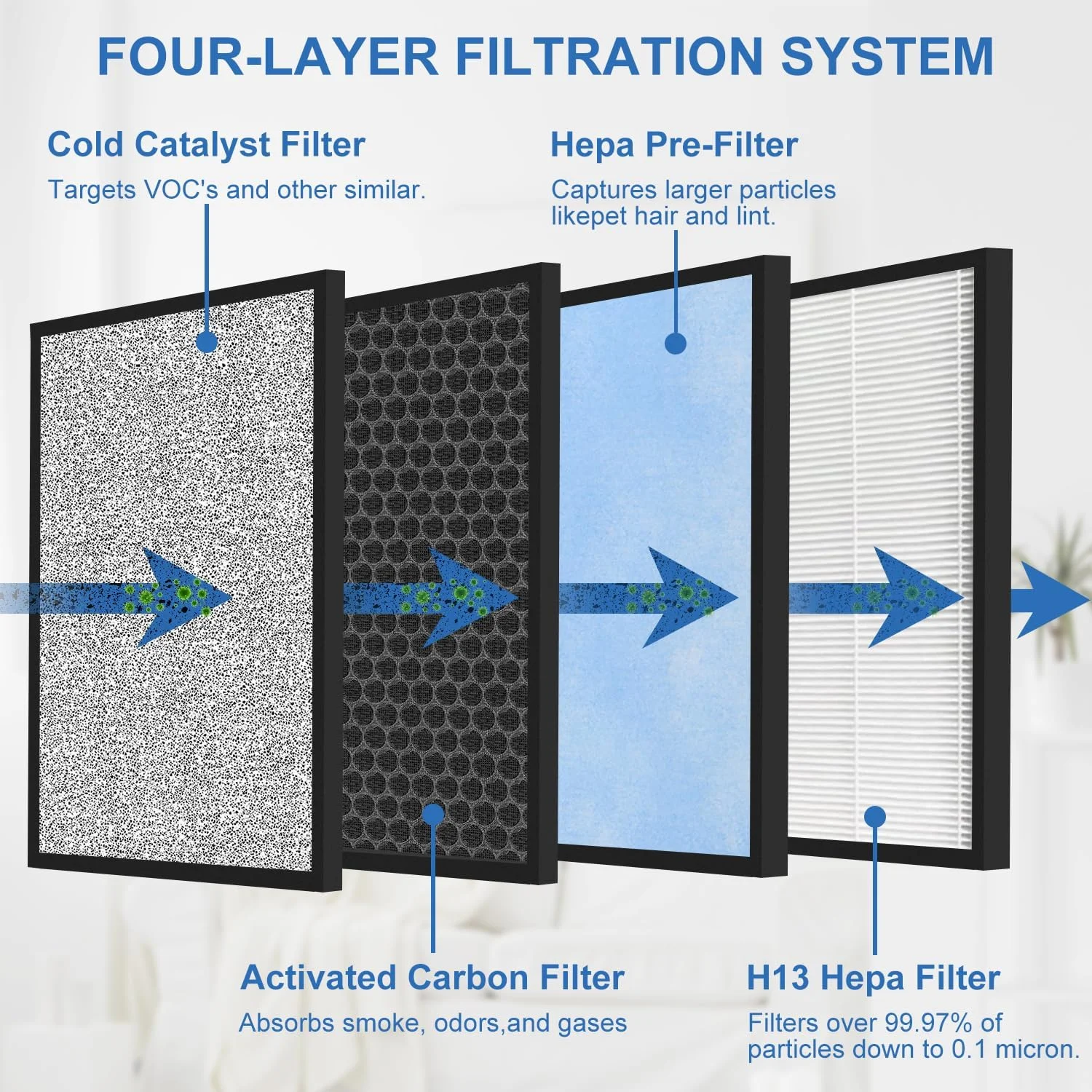 FOUR-LAYER FILTRATION SYSTEM

Cold Catalyst Filter

Targets VOC's and other similar.

Hepa Pre-Filter

Captures larger particles likepet hair and lint.

Activated Carbon Filter

Absorbs smoke, odors,and gases

H13 Hepa Filter

Filters over 99.97% of particles down to 0.1 micron.