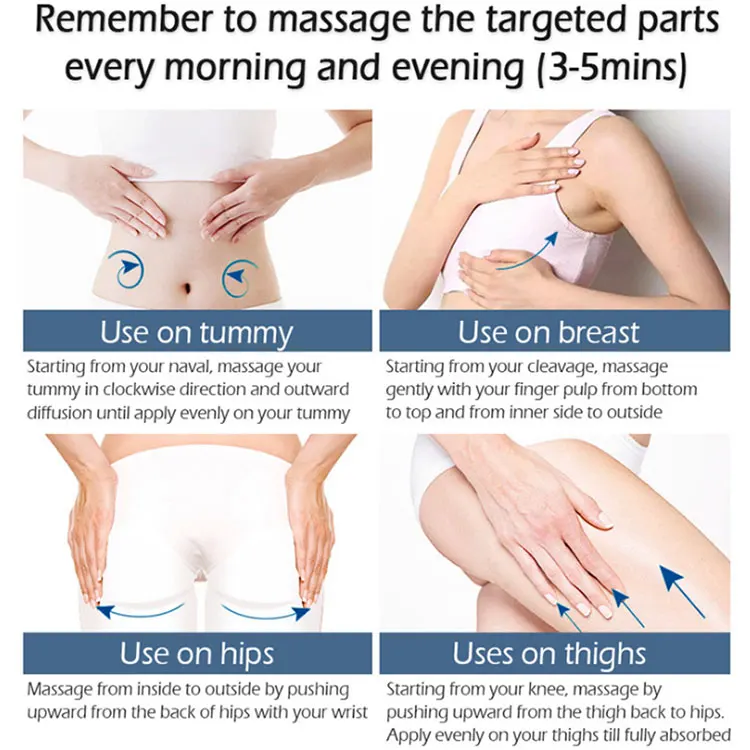 Remember to massage the targeted parts every morning and evening (3-5mins)

Use on tummy

Starting from your naval, massage your tummy in clockwise direction and outward diffusion until apply evenly on your tummy

Use on breast

Starting from your cleavage, massage gently with your finger pulp from bottom to top and from inner side to outside

Use on hips

Massage from inside to outside by pushing upward from the back of hips with your wrist

Uses on thighs

Starting from your knee, massage by pushing upward from the thigh back to hips. Apply evenly on your thighs till fully absorbed