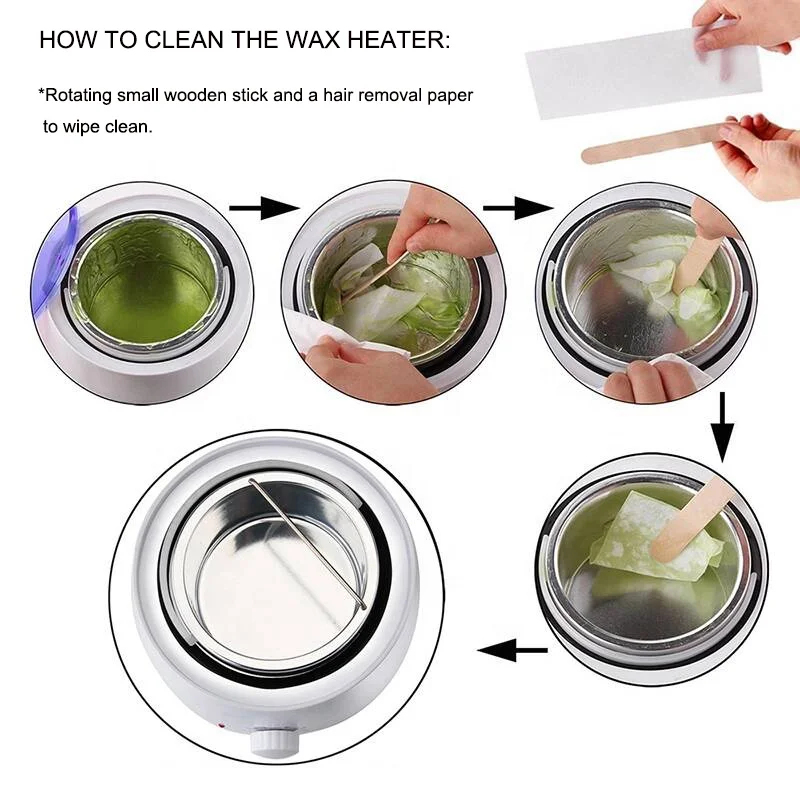 HOW TO CLEAN THE WAX HEATER:

*Rotating small wooden stick and a hair removal paper to wipe clean.