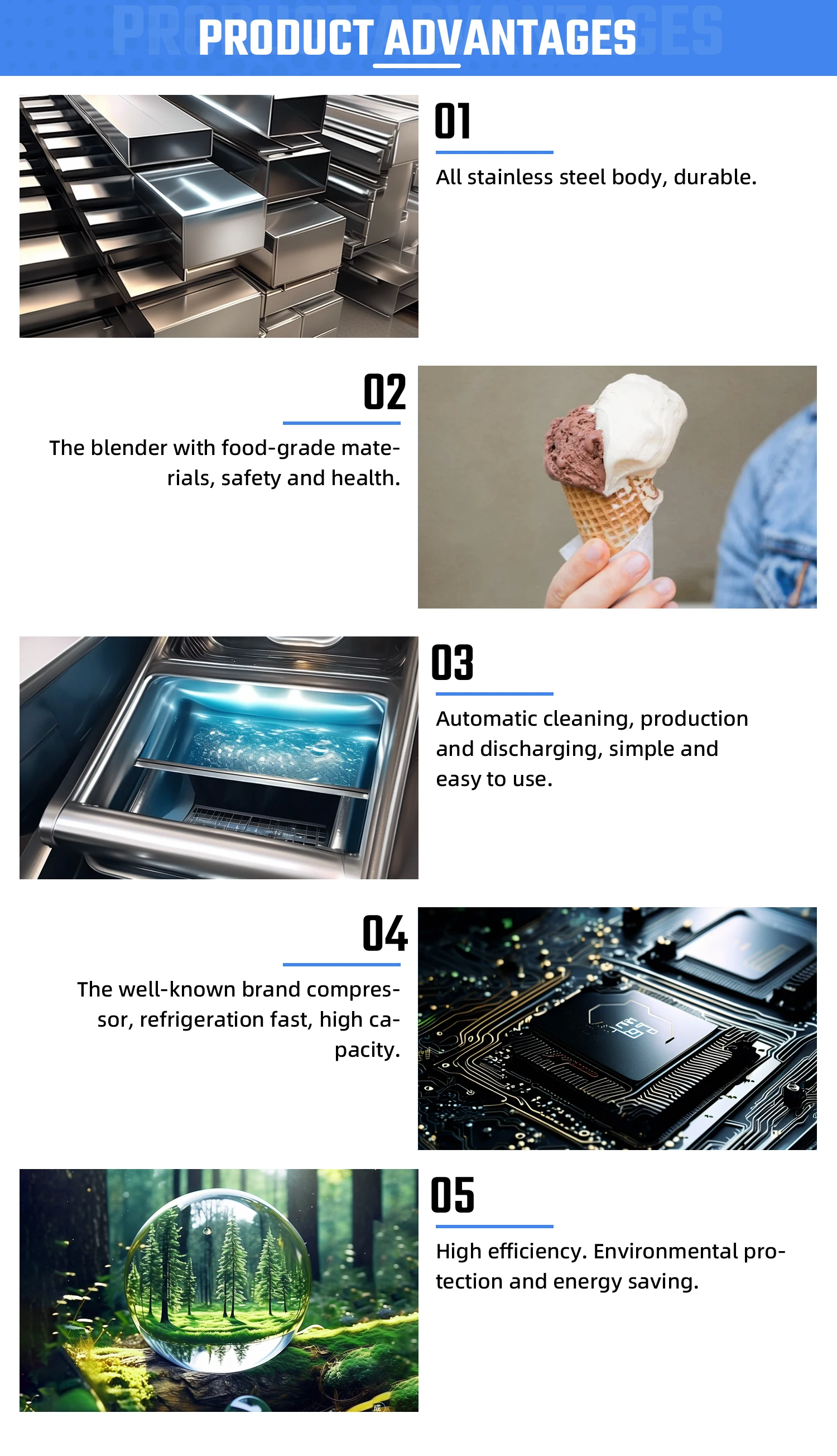 PRODUCT ADVANTAGES

01

All stainless steel body, durable.

02

The blender with food-grade materials, safety and health.

03

Automatic cleaning, production and discharging, simple and easy to use.

04

The well-known brand compressor, refrigeration fast, high capacity.

05

High efficiency. Environmental protection and energy saving.