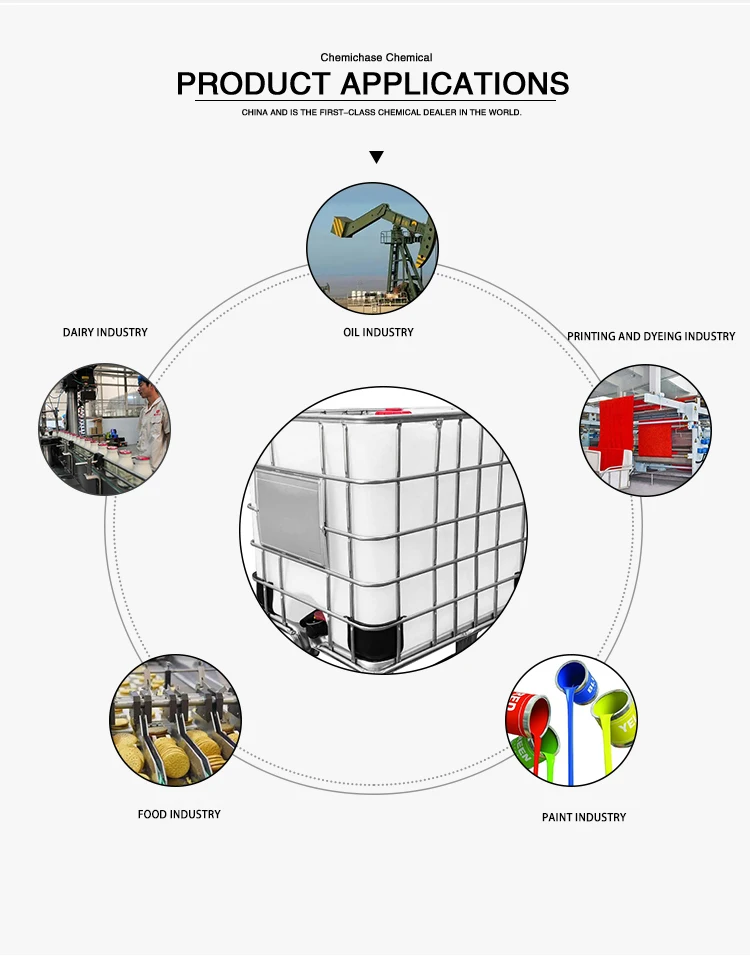 Chemichase Chemical

PRODUCT APPLICATIONS

CHINA AND IS THE FIRST-CLASS CHEMICAL DEALER IN THE WORLD.

DAIRY INDUSTRY

OIL INDUSTRY

PRINTING AND DYEING INDUSTRY

FOOD INDUSTRY

PAINT INDUSTRY