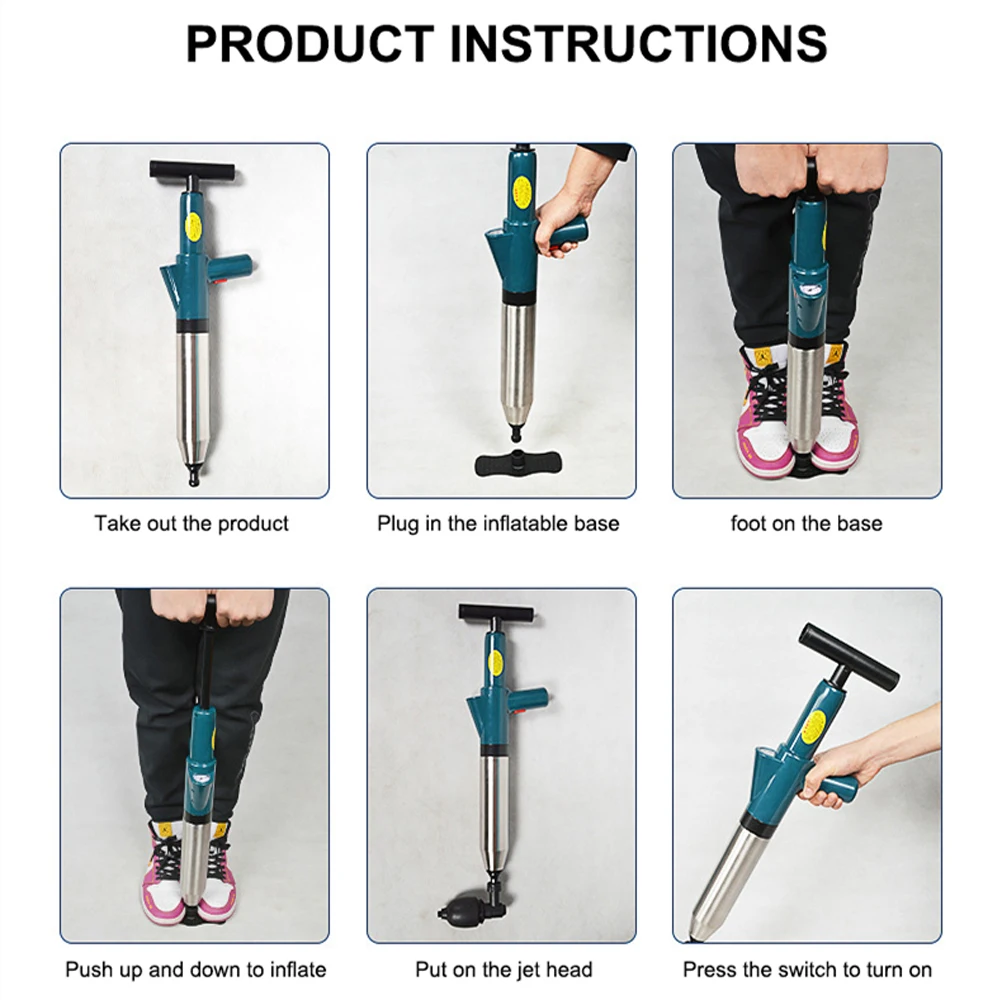 PRODUCT INSTRUCTIONS

Take out the product

Plug in the inflatable base

foot on the base

Push up and down to inflate

Put on the jet head

Press the switch to turn on