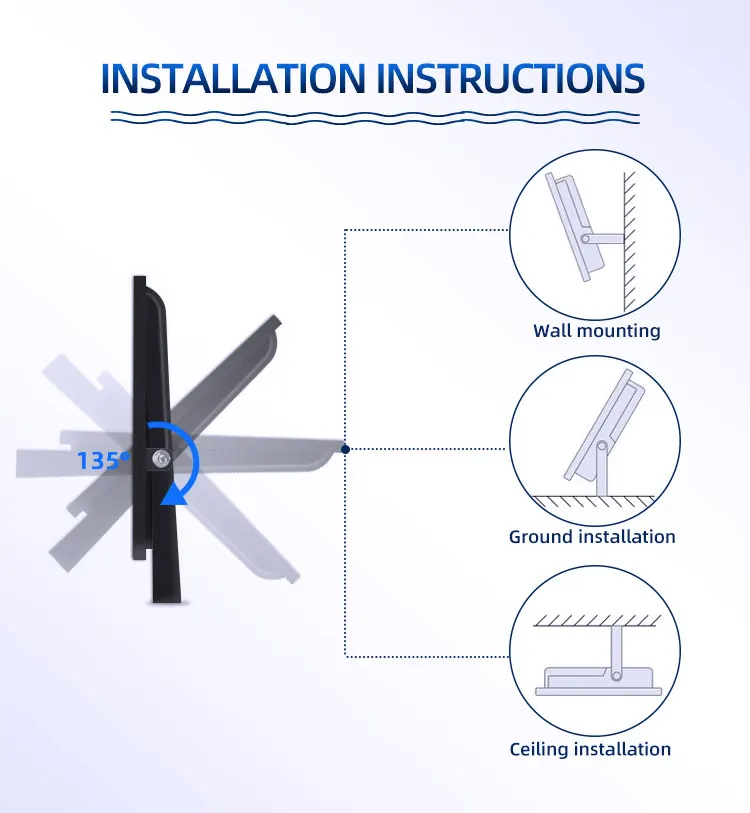 INSTALLATION INSTRUCTIONS

135°

Wall mounting

Ground installation

Ceiling installation