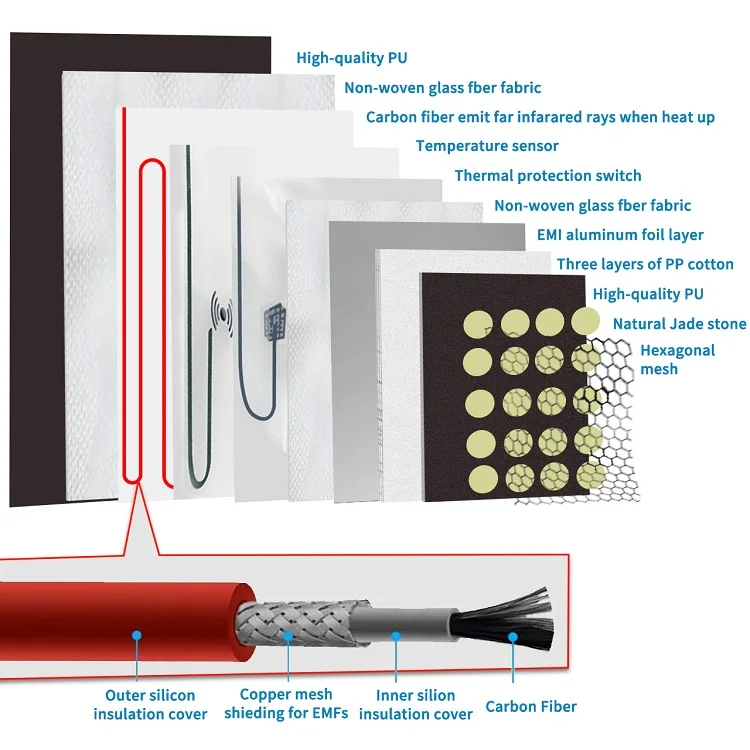 High-quality PU

Non-woven glass fber fabric

Carbon fiber emit far infarared rays when heat up

Temperature sensor

Thermal protection switch

Non-woven glass fber fabric

EMI aluminum foil layer

Three layers of PP cotton

High-quality PU

Natural Jade stone

Hexagonal mesh

Outer silicon insulation cover

Copper mesh shieding for EMFs

Inner silion insulation cover

Carbon Fiber