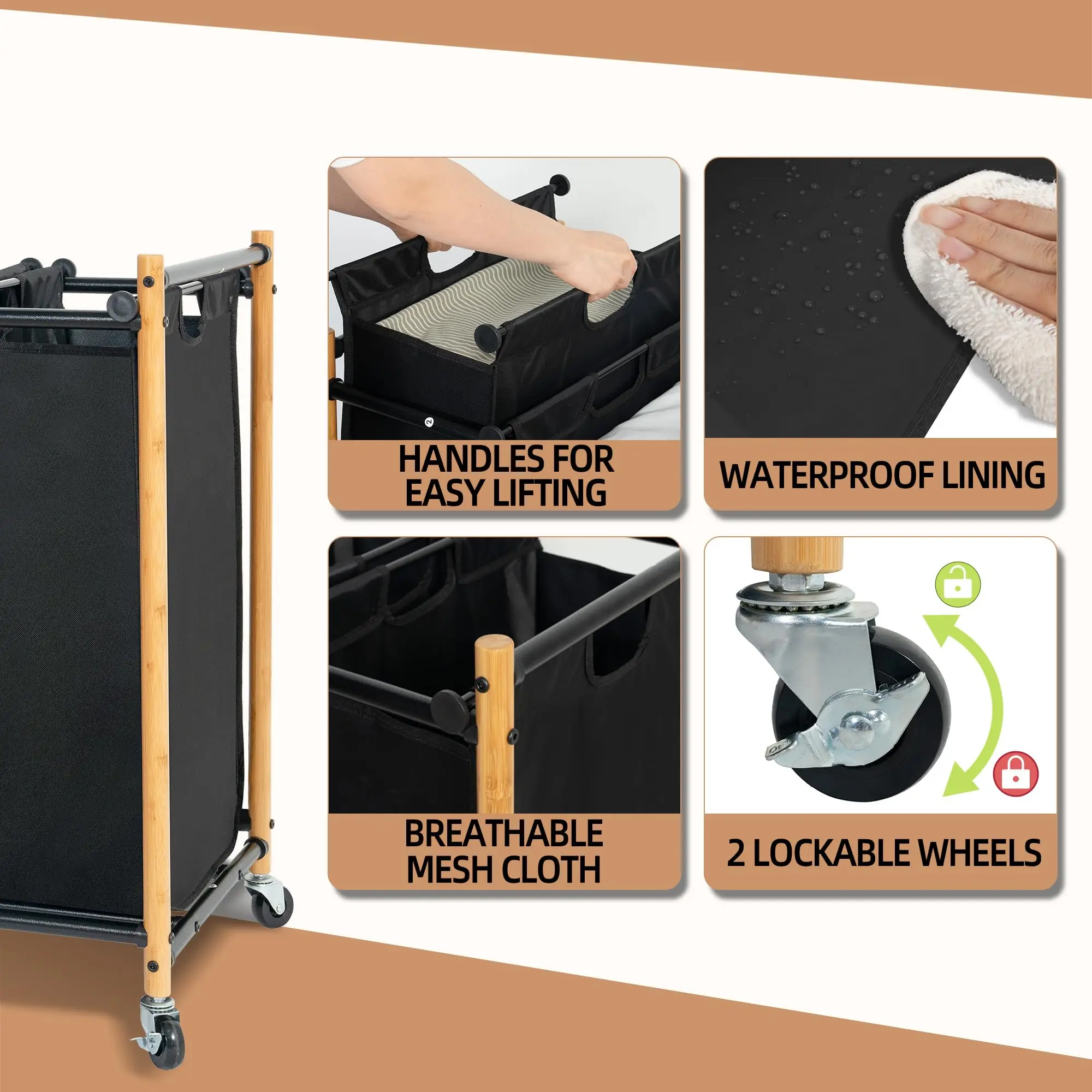 HANDLES FOR EASY LIFTING

WATERPROOF LINING

BREATHABLE MESH CLOTH

2 LOCKABLE WHEELS