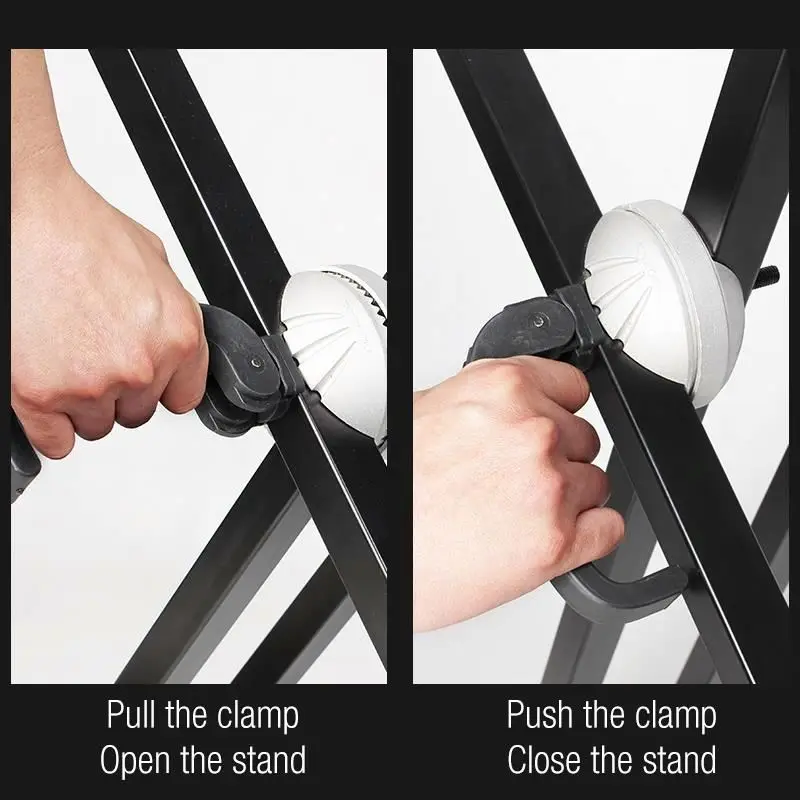 Pull the clamp
Open the stand

Push the clamp
Close the stand