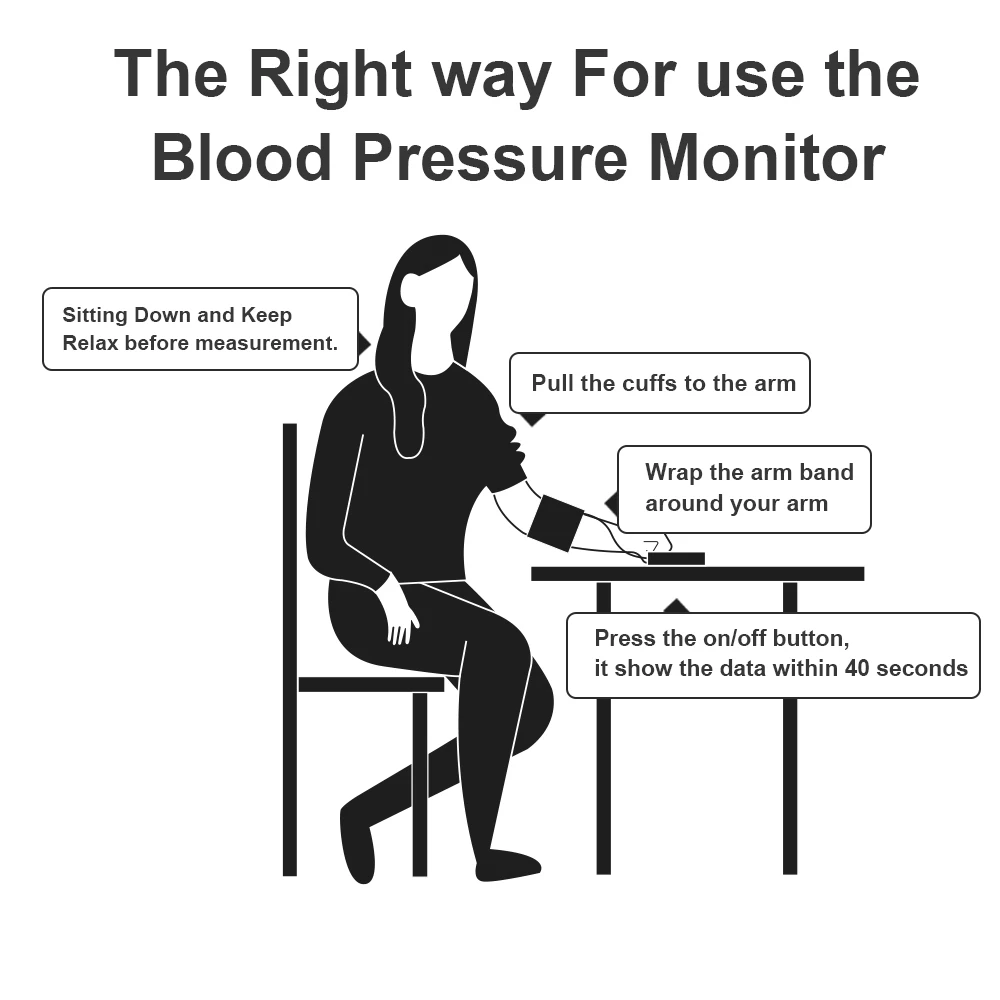 The Right way For use the Blood Pressure Monitor

Sitting Down and Keep Relax before measurement.

Pull the cuffs to the arm

Wrap the arm band around your arm

Press the on/off button, it show the data within 40 seconds