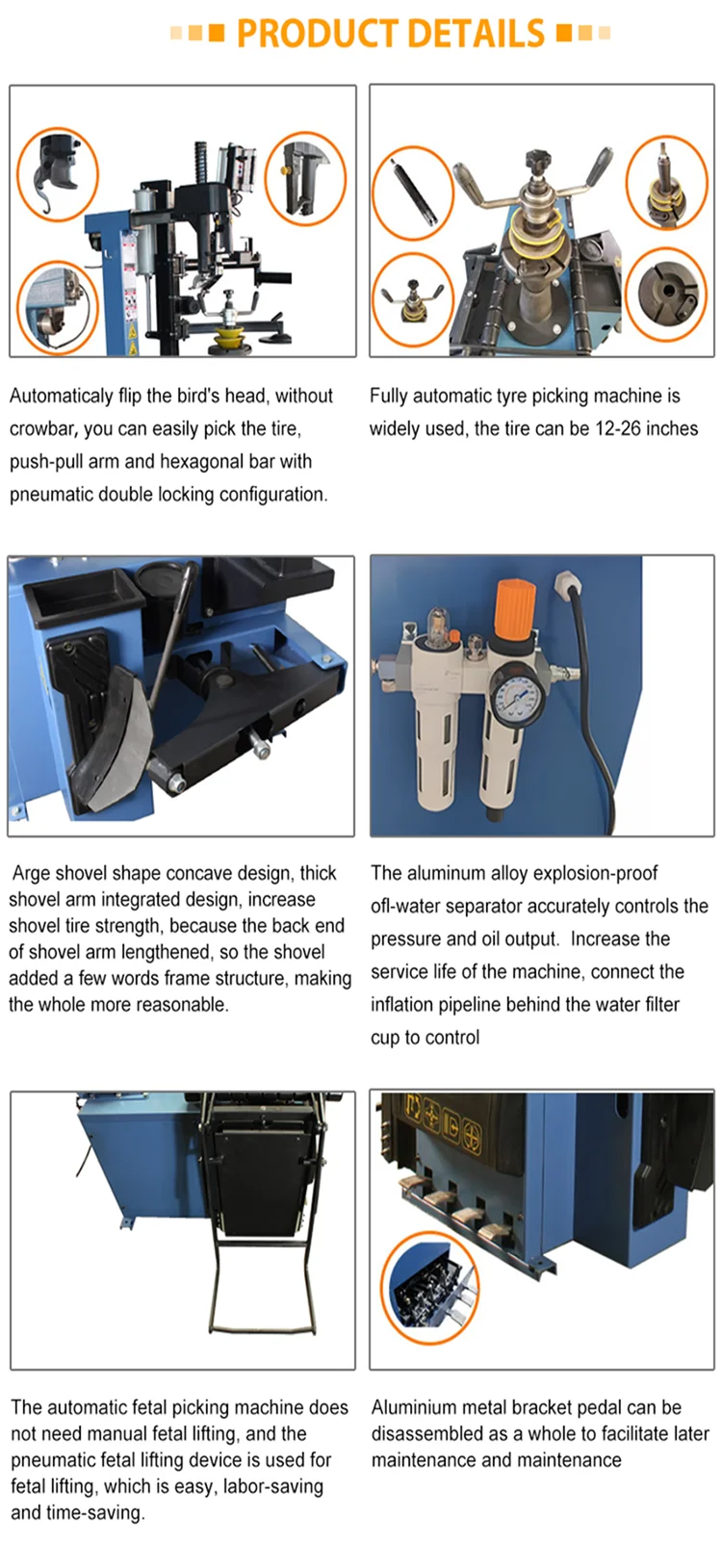 PRODUCT DETAILS

Automaticaly flip the bird's head, without crowbar, you can easily pick the tire, push-pull arm and hexagonal bar with pneumatic double locking configuration.

Fully automatic tyre picking machine is widely used, the tire can be 12-26 inches

Arge shovel shape concave design, thick shovel arm integrated design, increase shovel tire strength, because the back end of shovel arm lengthened, so the shovel added a few words frame structure, making the whole more reasonable.

The aluminum alloy explosion-proof ofl-water separator accurately controls the pressure and oil output. Increase the service life of the machine, connect the inflation pipeline behind the water filter cup to control

The automatic fetal picking machine does not need manual fetal lifting, and the pneumatic fetal lifting device is used for fetal lifting, which is easy, labor-saving and time-saving.

Aluminium metal bracket pedal can be disassembled as a whole to facilitate later maintenance and maintenance