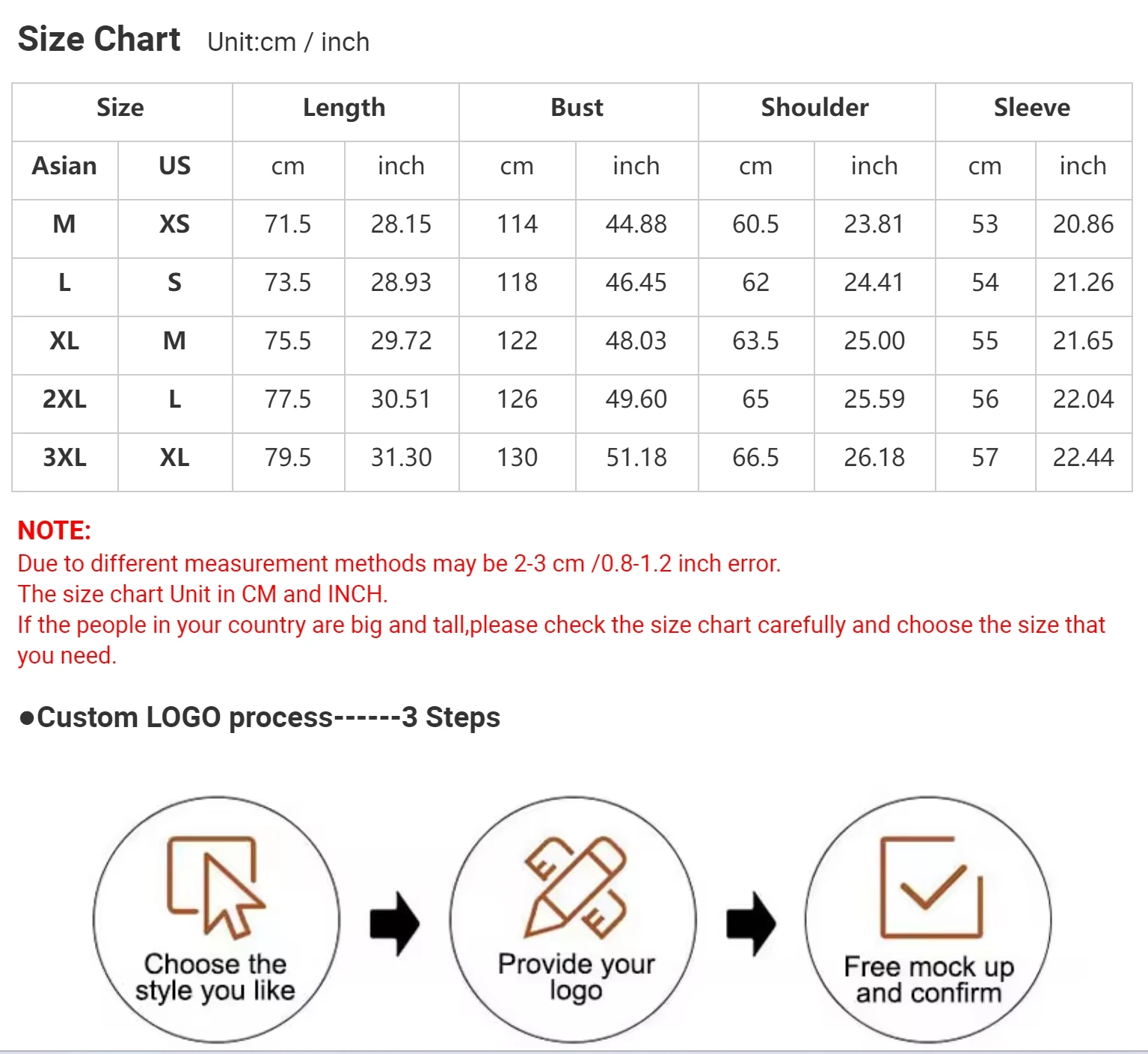 Size Chart Unit:cm / inch

| Size | | Length | | Bust | | Shoulder | | Sleeve | |
|---|---|---|---|---|---|---|---|---|---|
| Asian | US | cm | inch | cm | inch | cm | inch | cm | inch |
| M | XS | 71.5 | 28.15 | 114 | 44.88 | 60.5 | 23.81 | 53 | 20.86 |
| L | S | 73.5 | 28.93 | 118 | 46.45 | 62 | 24.41 | 54 | 21.26 |
| XL | M | 75.5 | 29.72 | 122 | 48.03 | 63.5 | 25.00 | 55 | 21.65 |
| 2XL | L | 77.5 | 30.51 | 126 | 49.60 | 65 | 25.59 | 56 | 22.04 |
| 3XL | XL | 79.5 | 31.30 | 130 | 51.18 | 66.5 | 26.18 | 57 | 22.44 |

NOTE:
Due to different measurement methods may be 2-3 cm /0.8-1.2 inch error.
The size chart Unit in CM and INCH.
If the people in your country are big and tall,please check the size chart carefully and choose the size that you need.

●Custom LOGO process------3 Steps

Choose the style you like

Provide your logo

Free mock up and confirm