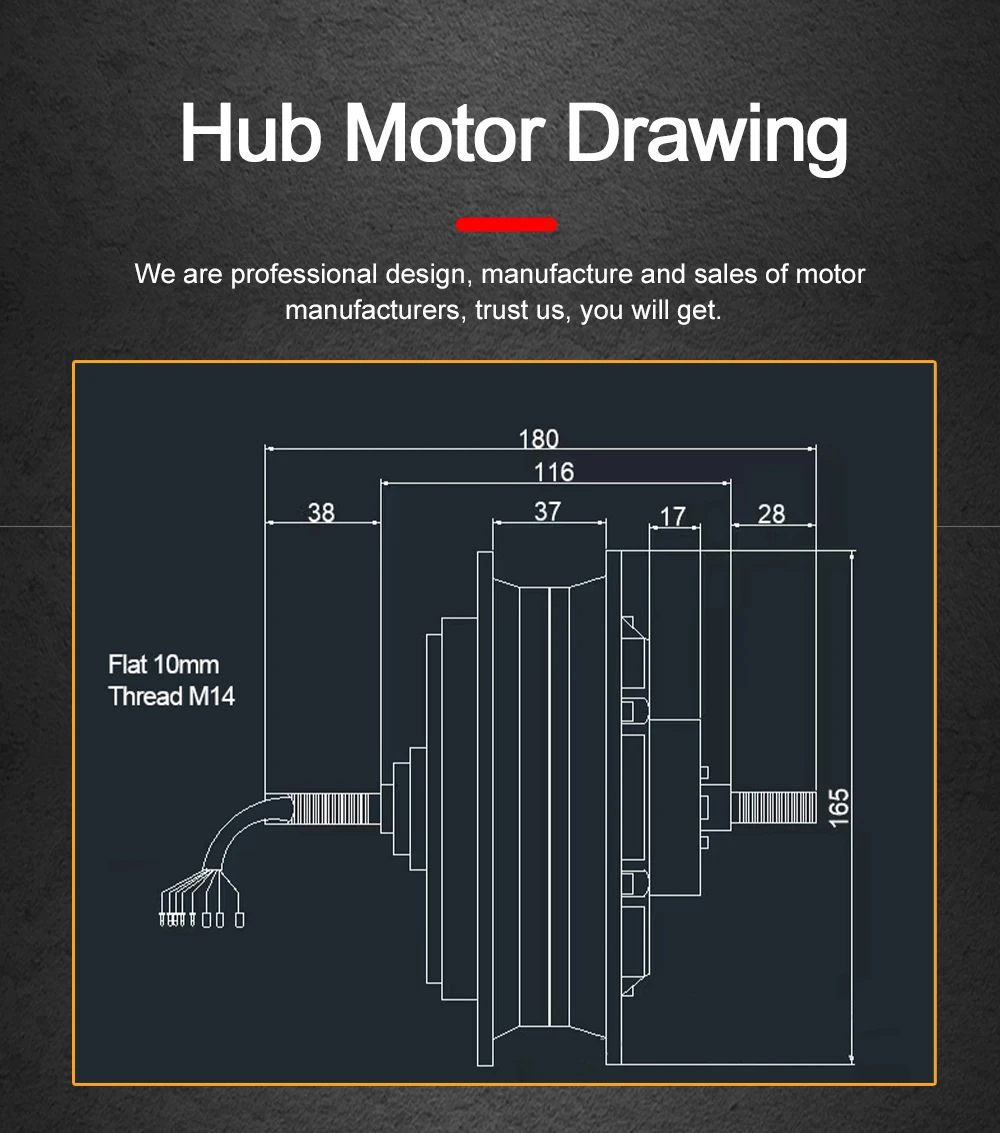 Hub Motor Drawing

We are professional design, manufacture and sales of motor manufacturers, trust us, you will get.

180
116
38
37
17
28
Flat 10mm
Thread M14
165