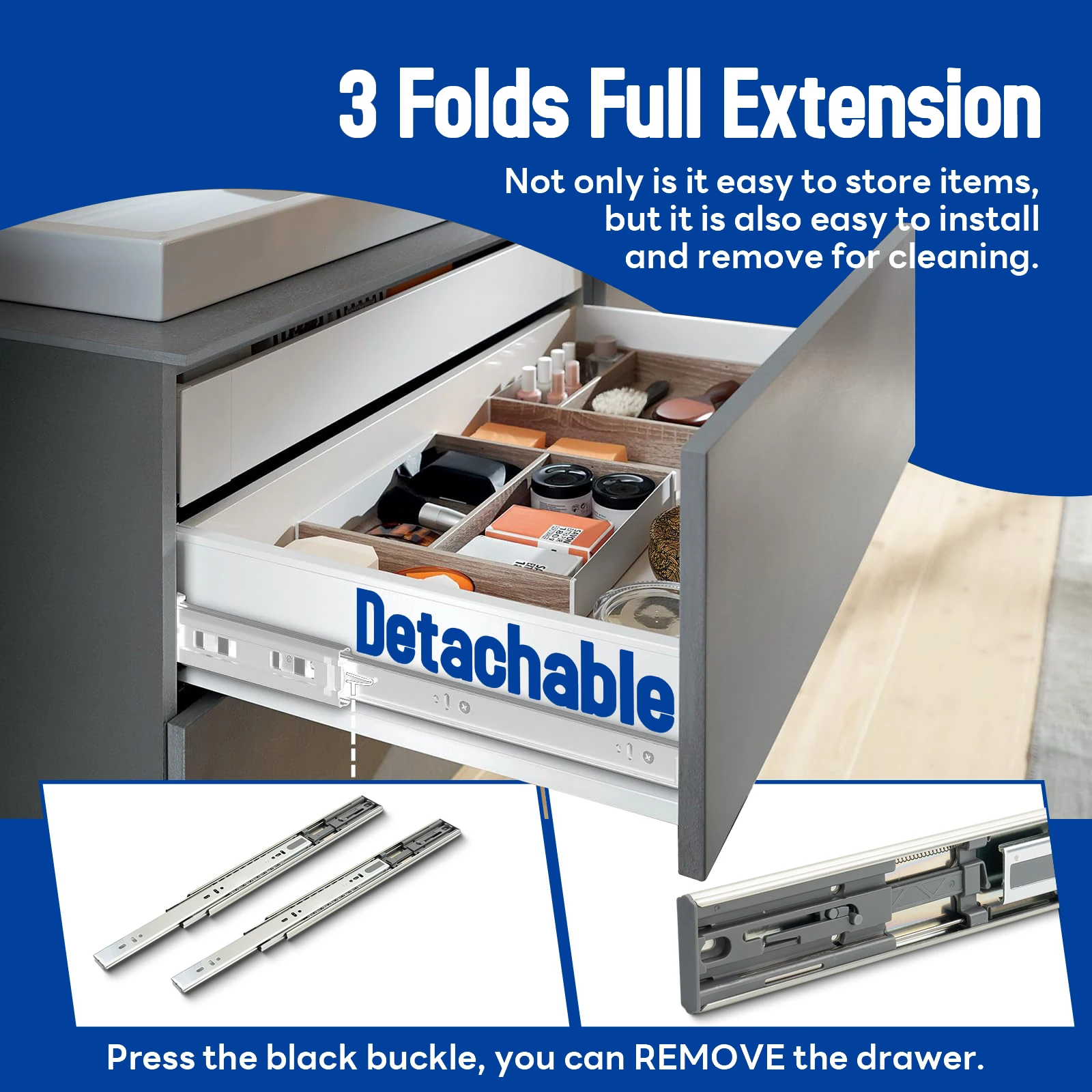 3 Folds Full Extension

Not only is it easy to store items, but it is also easy to install and remove for cleaning.

Detachable

Press the black buckle, you can REMOVE the drawer.