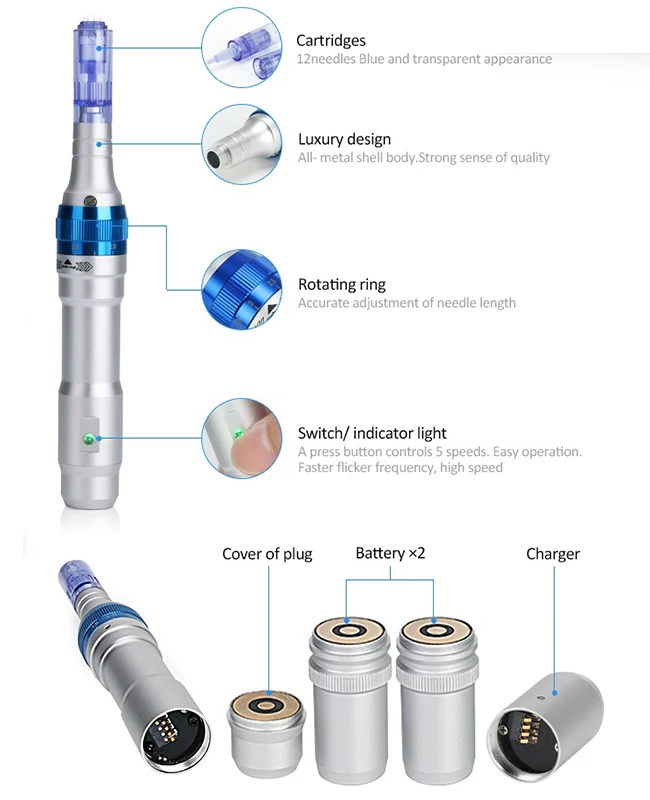 Cartridges
12needles Blue and transparent appearance

Luxury design
All- metal shell body.Strong sense of quality

Rotating ring
Accurate adjustment of needle length

Switch/ indicator light
A press button controls 5 speeds. Easy operation.
Faster flicker frequency, high speed

Cover of plug

Battery ×2

Charger