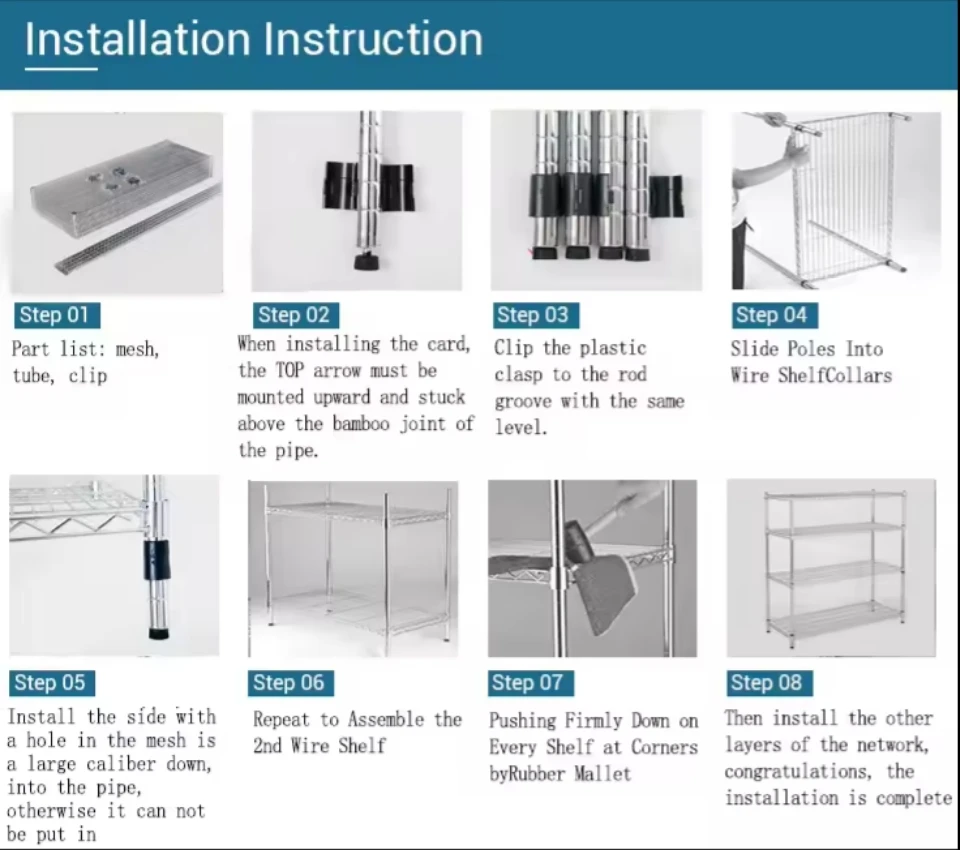 Installation Instruction

Step 01
Part list: mesh, tube, clip

Step 02
When installing the card, the TOP arrow must be mounted upward and stuck above the bamboo joint of the pipe.

Step 03
Clip the plastic clasp to the rod groove with the same level.

Step 04
Slide Poles Into Wire ShelfCollars

Step 05
Install the side with a hole in the mesh is a large caliber down, into the pipe, otherwise it can not be put in

Step 06
Repeat to Assemble the 2nd Wire Shelf

Step 07
Pushing Firmly Down on Every Shelf at Corners byRubber Mallet

Step 08
Then install the other layers of the network, congratulations, the installation is complete