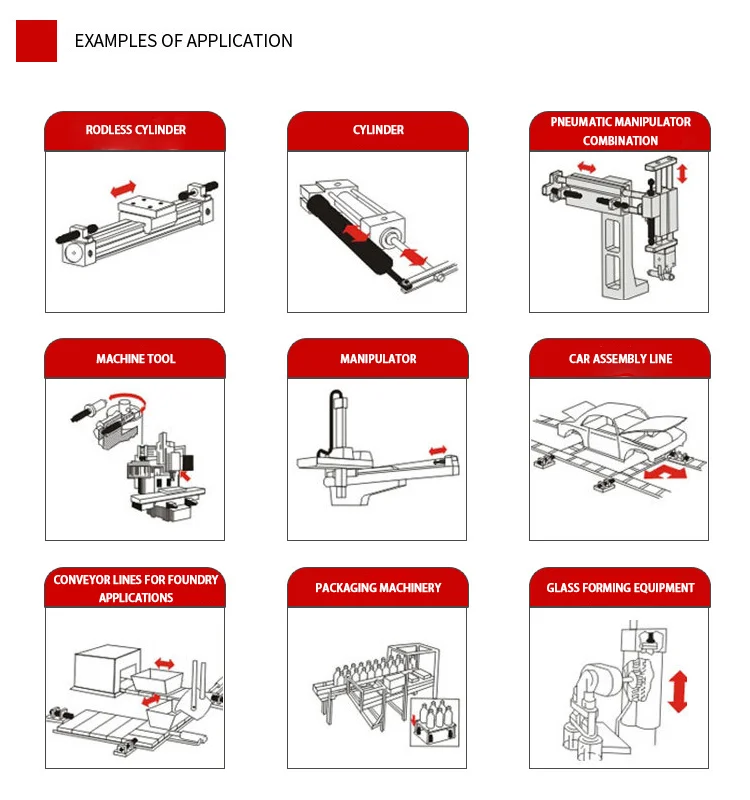 EXAMPLES OF APPLICATION

RODLESS CYLINDER

CYLINDER

PNEUMATIC MANIPULATOR COMBINATION

MACHINE TOOL

MANIPULATOR

CAR ASSEMBLY LINE

CONVEYOR LINES FOR FOUNDRY APPLICATIONS

PACKAGING MACHINERY

GLASS FORMING EQUIPMENT