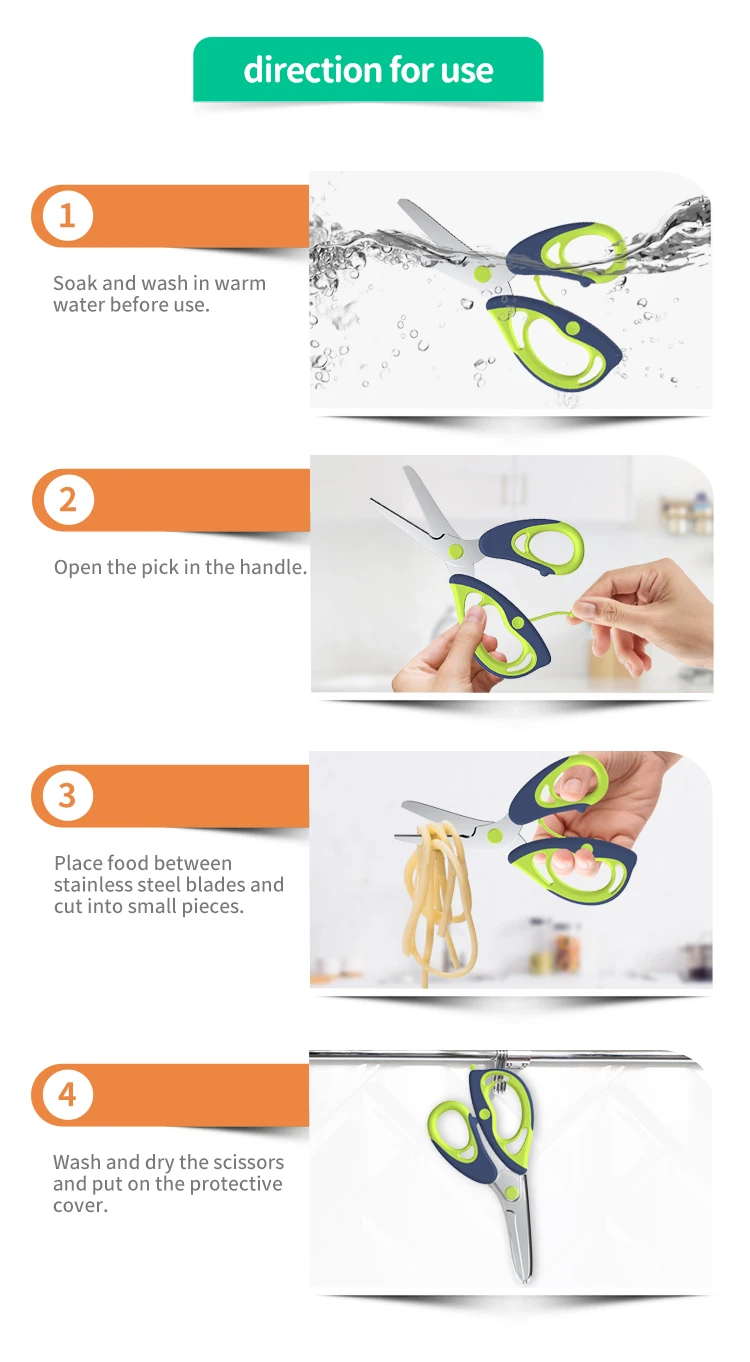 direction for use

1

Soak and wash in warm water before use.

2

Open the pick in the handle.

3

Place food between stainless steel blades and cut into small pieces.

4

Wash and dry the scissors and put on the protective cover.