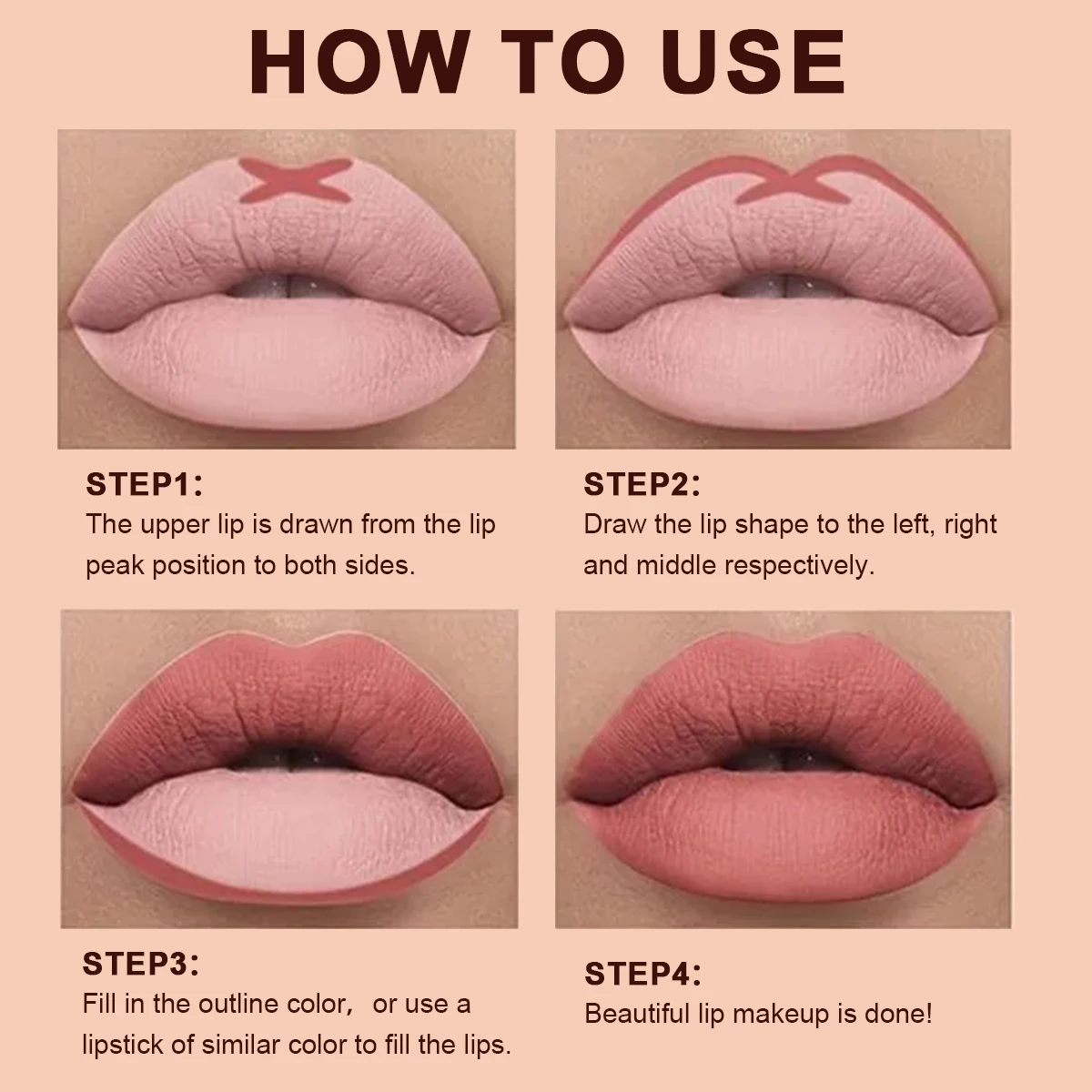 HOW TO USE

STEP1:
The upper lip is drawn from the lip peak position to both sides.

STEP2:
Draw the lip shape to the left, right and middle respectively.

STEP3:
Fill in the outline color, or use a lipstick of similar color to fill the lips.

STEP4:
Beautiful lip makeup is done!