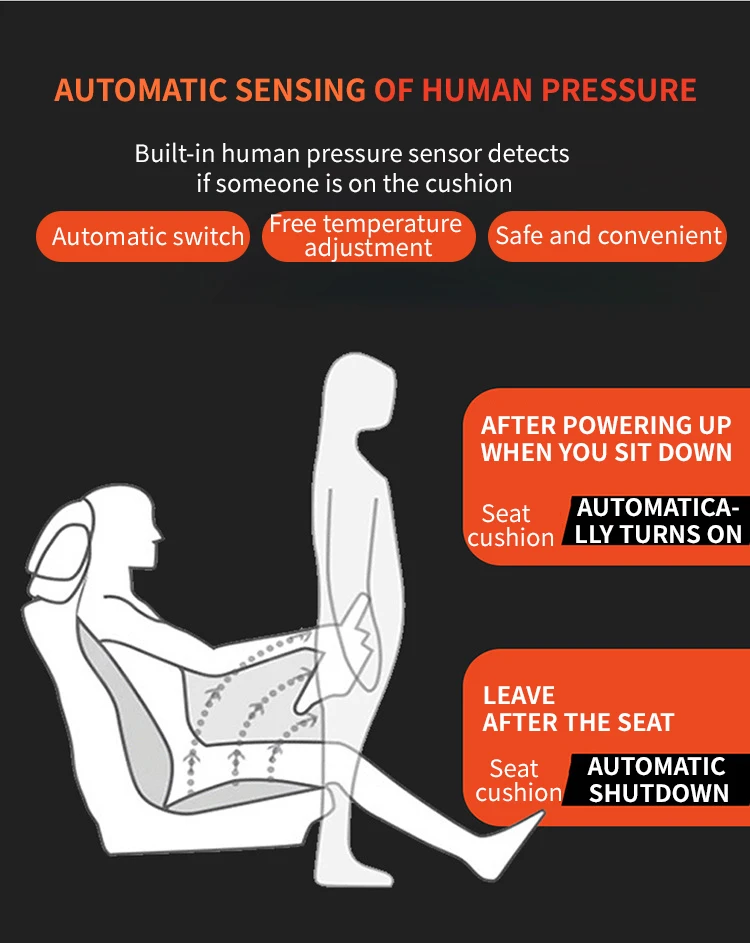 AUTOMATIC SENSING OF HUMAN PRESSURE

Built-in human pressure sensor detects if someone is on the cushion

Automatic switch

Free temperature adjustment

Safe and convenient

AFTER POWERING UP WHEN YOU SIT DOWN

Seat cushion

AUTOMATICALLY TURNS ON

LEAVE AFTER THE SEAT

Seat cushion

AUTOMATIC SHUTDOWN