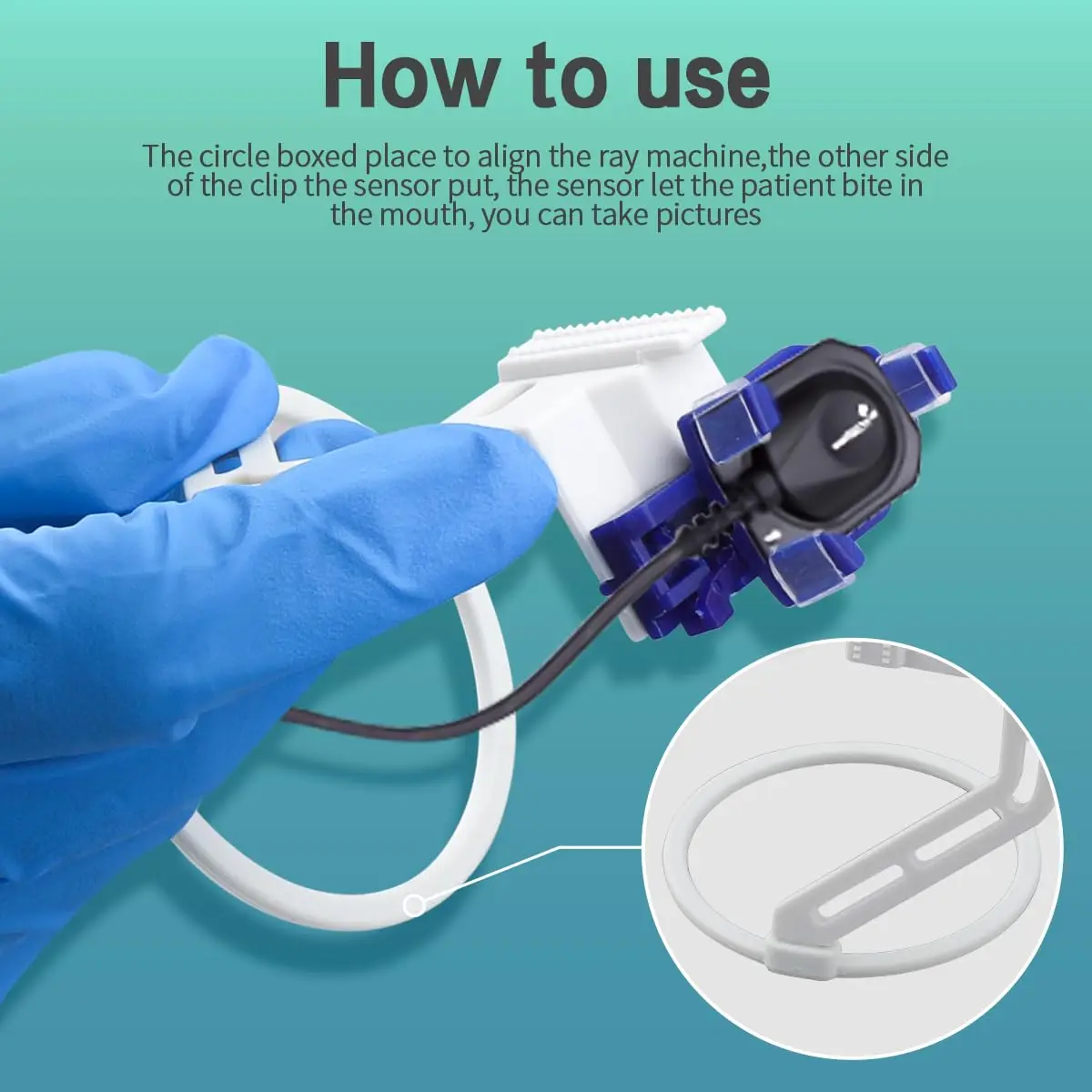 How to use

The circle boxed place to align the ray machine,the other side of the clip the sensor put, the sensor let the patient bite in the mouth, you can take pictures