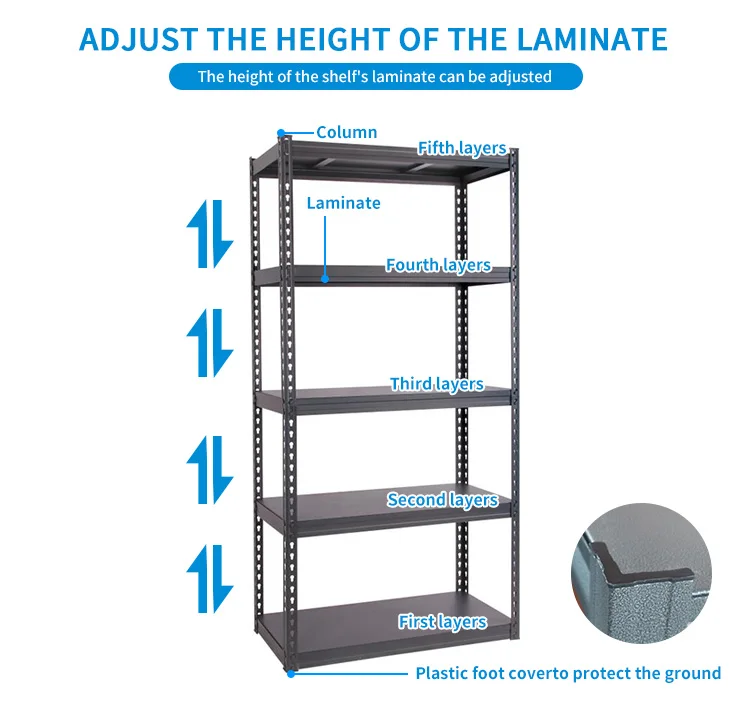 ADJUST THE HEIGHT OF THE LAMINATE

The height of the shelf's laminate can be adjusted

Column

Fifth layers

Laminate

Fourth layers

Third layers

Second layers

First layers

Plastic foot coverto protect the ground