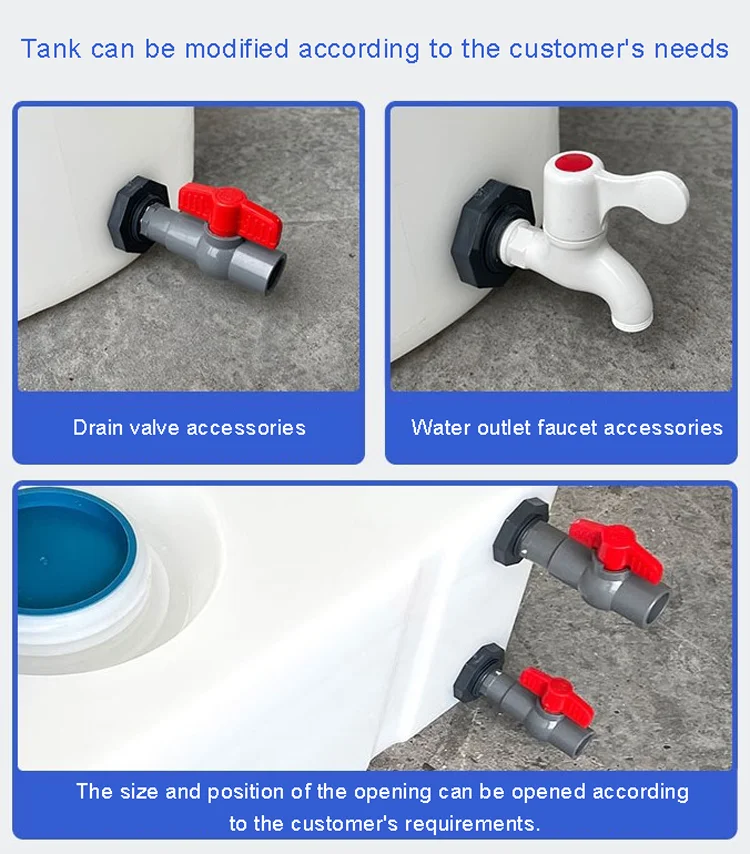 Tank can be modified according to the customer's needs

Drain valve accessories

Water outlet faucet accessories

The size and position of the opening can be opened according to the customer's requirements.